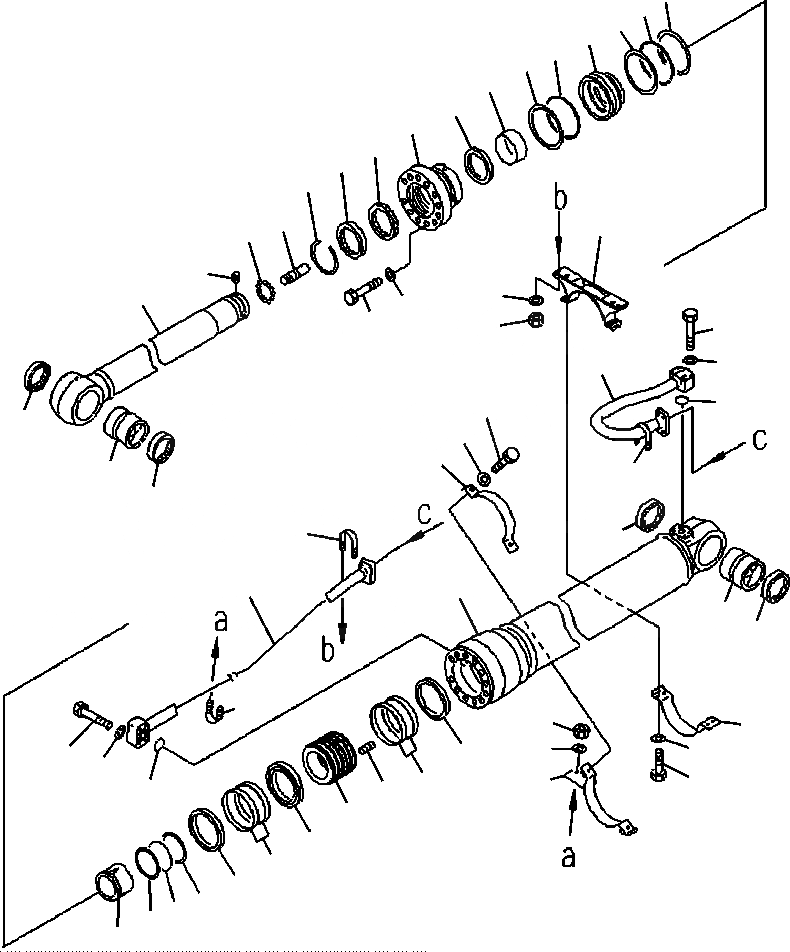 b
c
c
a
b
a