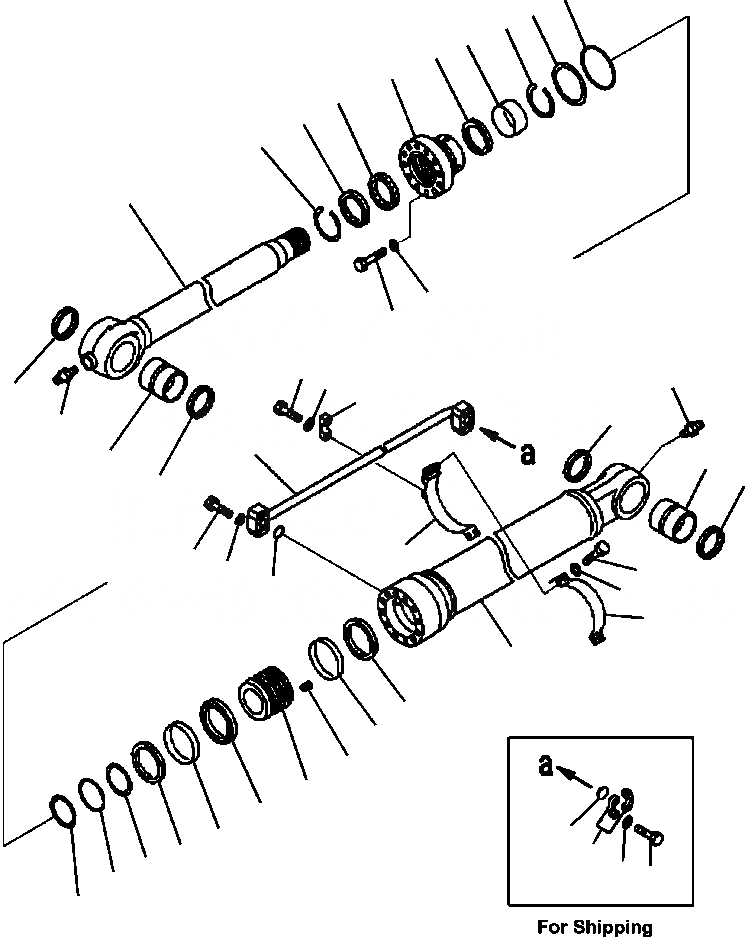 a

a

For Shipping