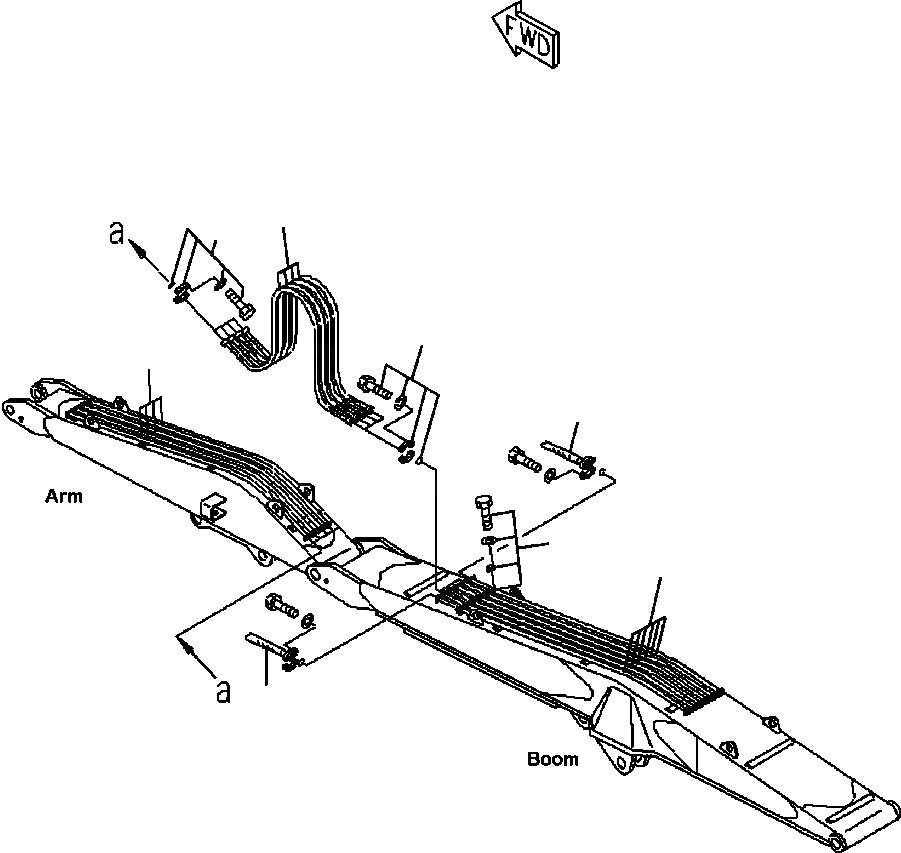 FWD

a

Arm

a

Boom