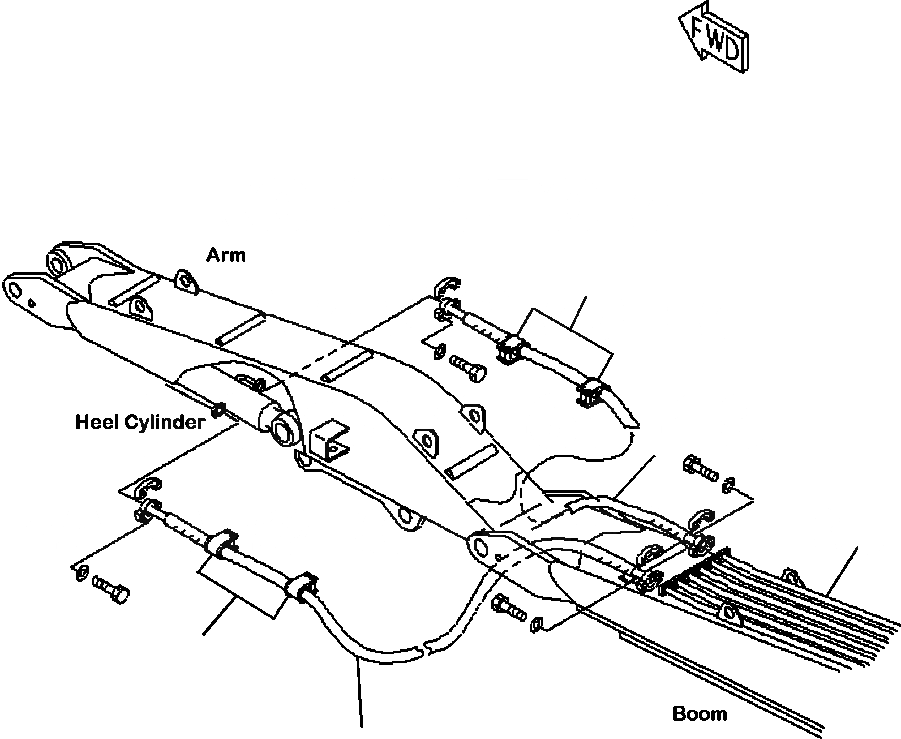 FWD

Arm

Heel Cylinder

Boom