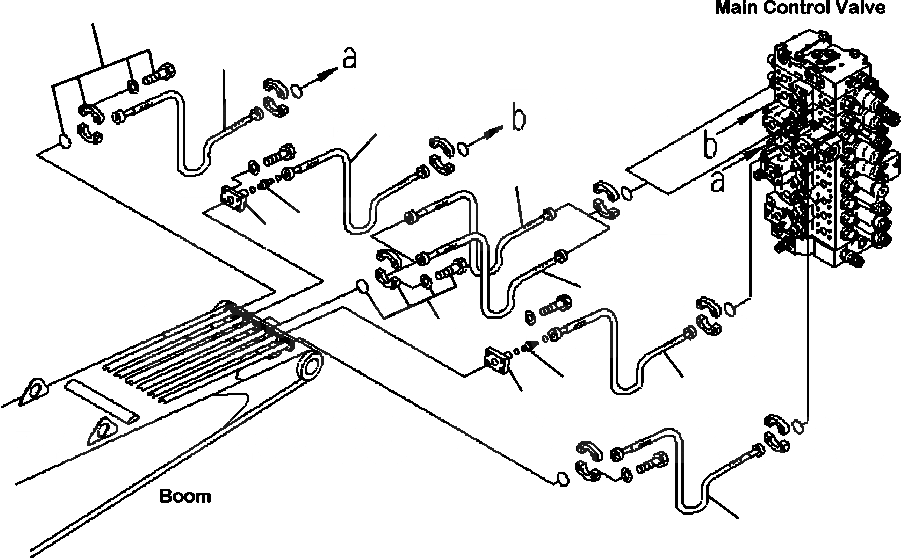 Main Control Valve

a

b

b

a

Boom