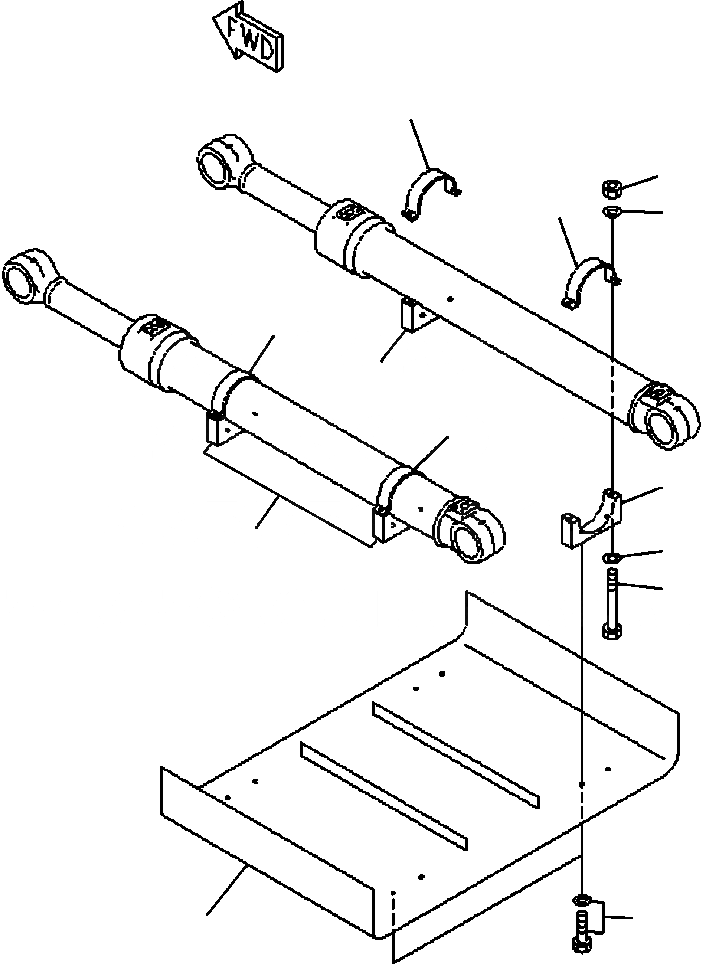 FWD