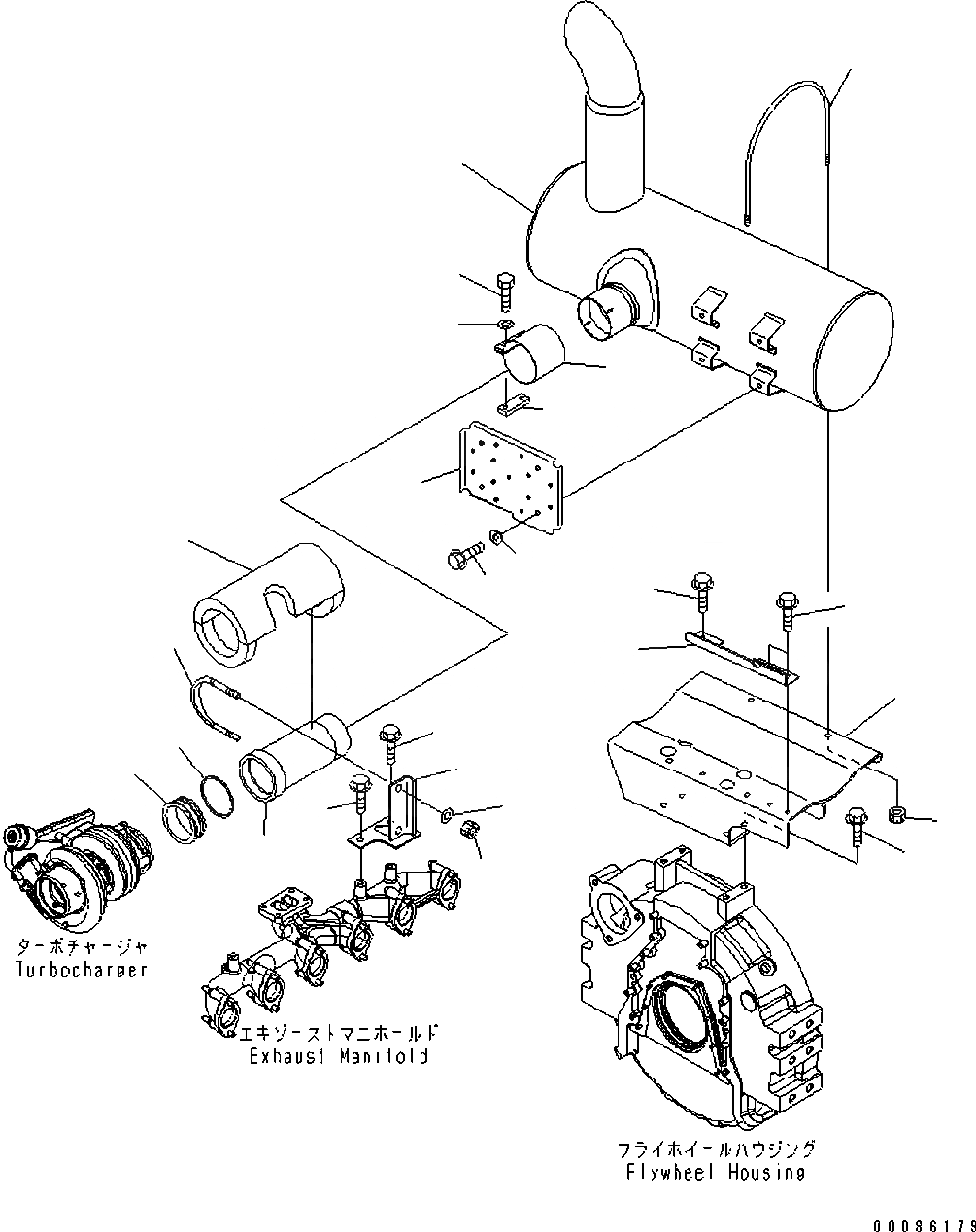 ターボチャージャ
Turbocharger

エキゾーストマニホールド
Exhaust Manifold

フライホイールハウジング
Flywheel Housing

00086179