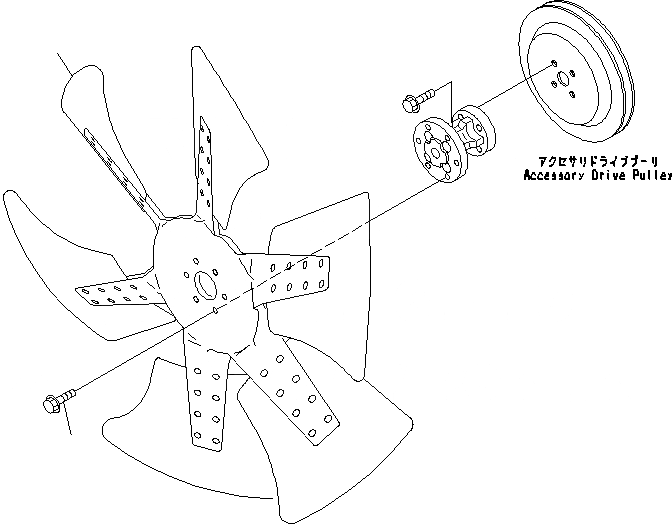 アクセサリドライブプーリ
Accessory Drive Pulley