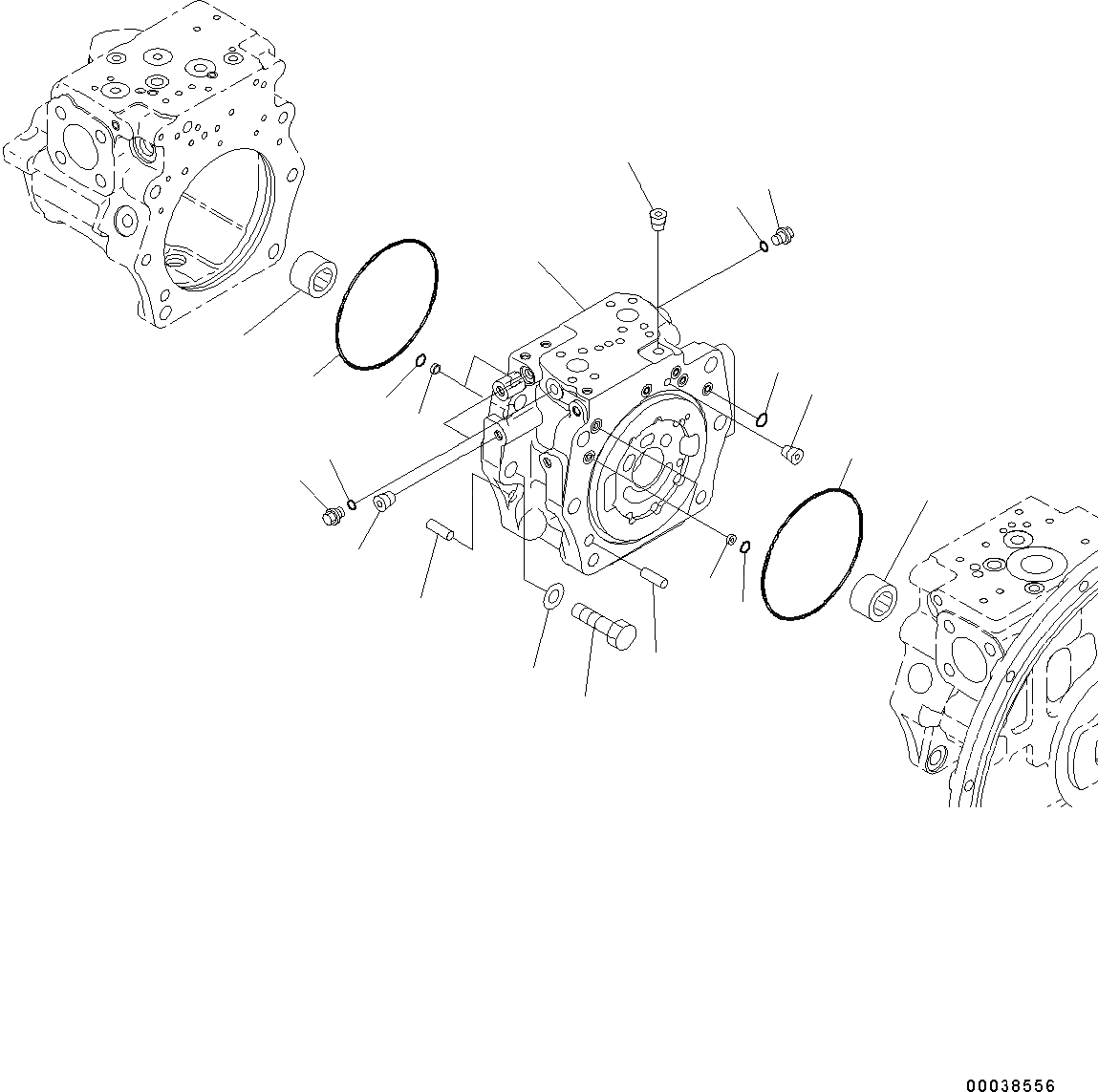 00038556