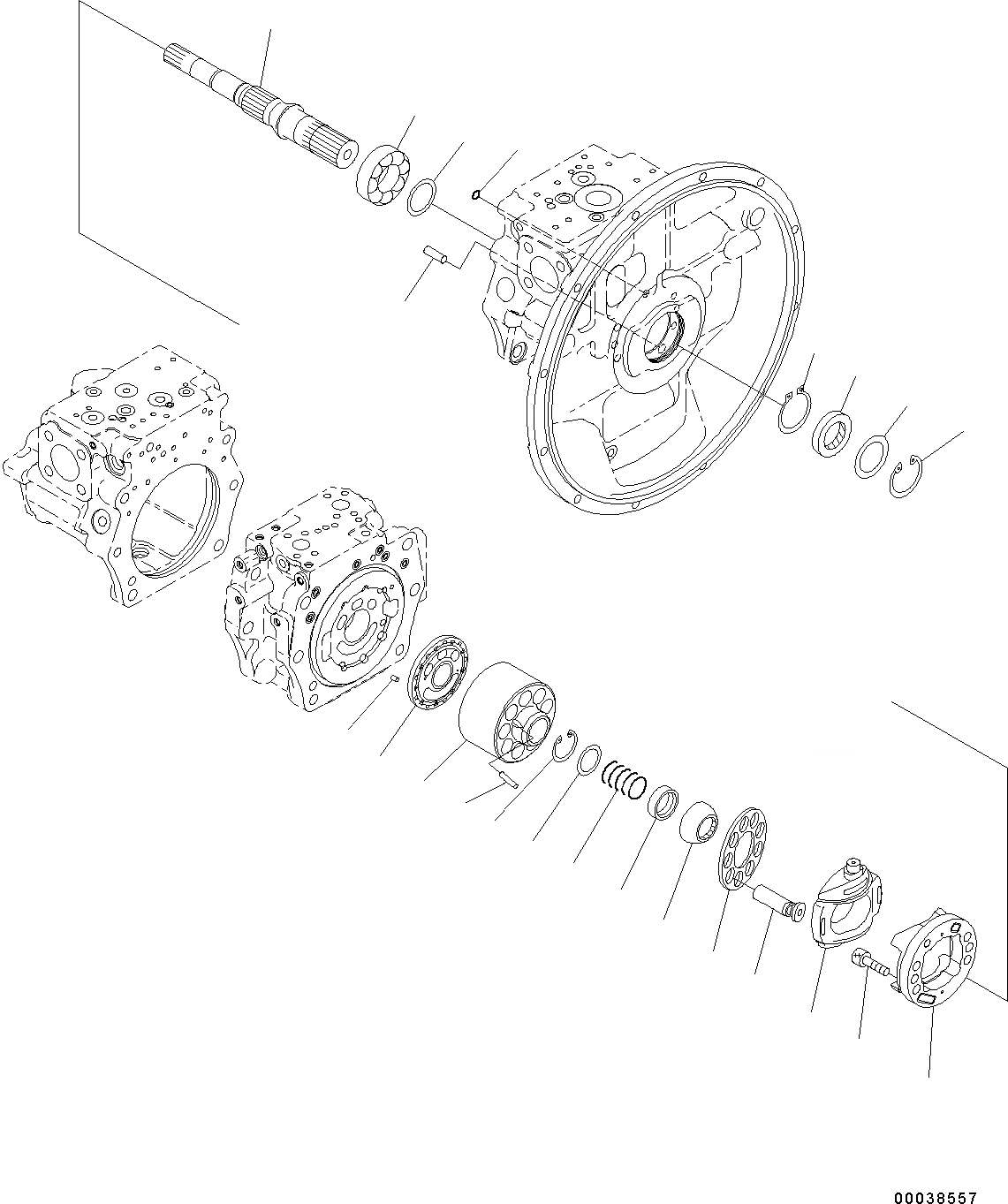 00038557