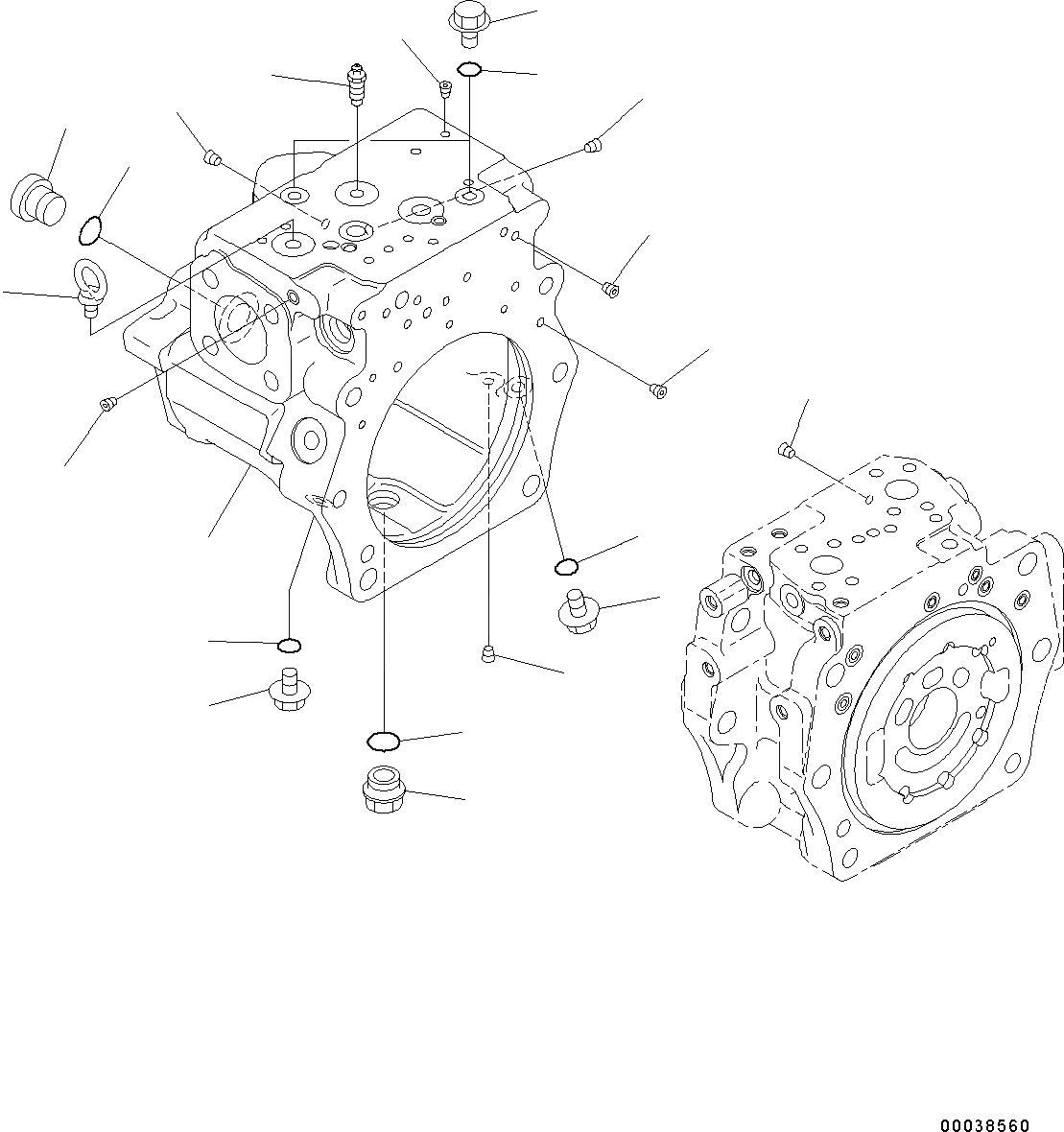 00038560