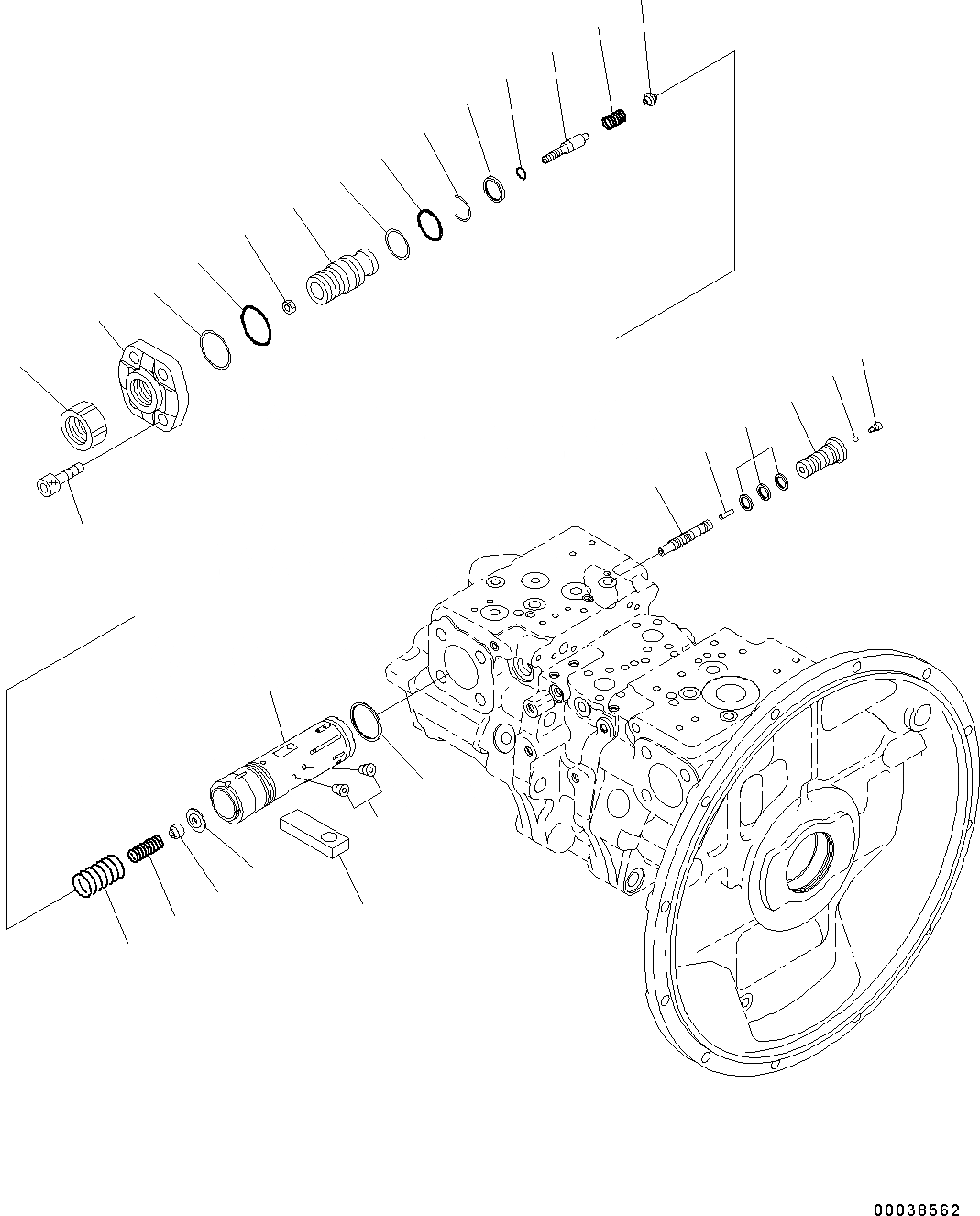 00038562