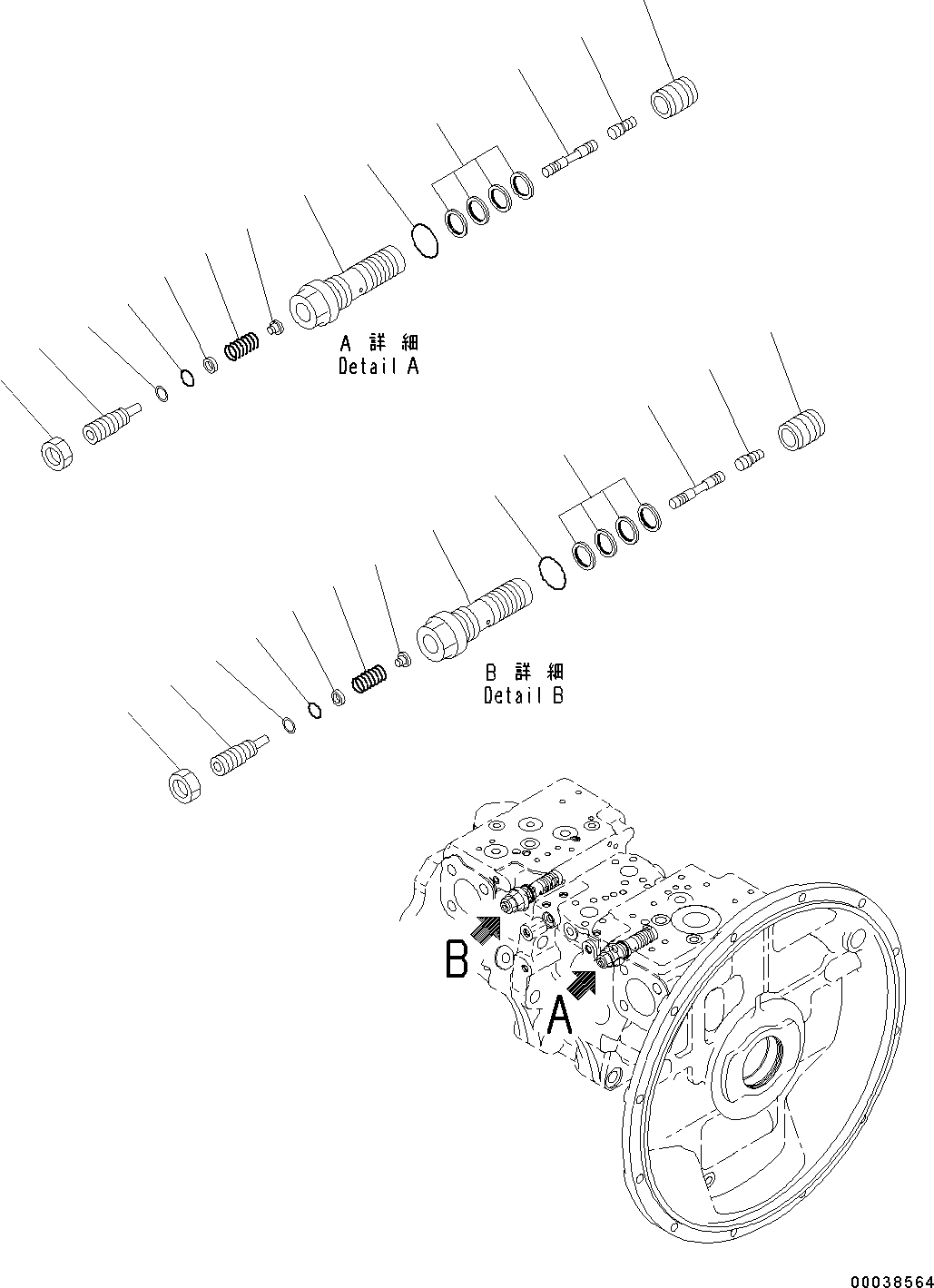 A 詳 細
Detail A

B 詳 細
Detail B

B

A

00038564