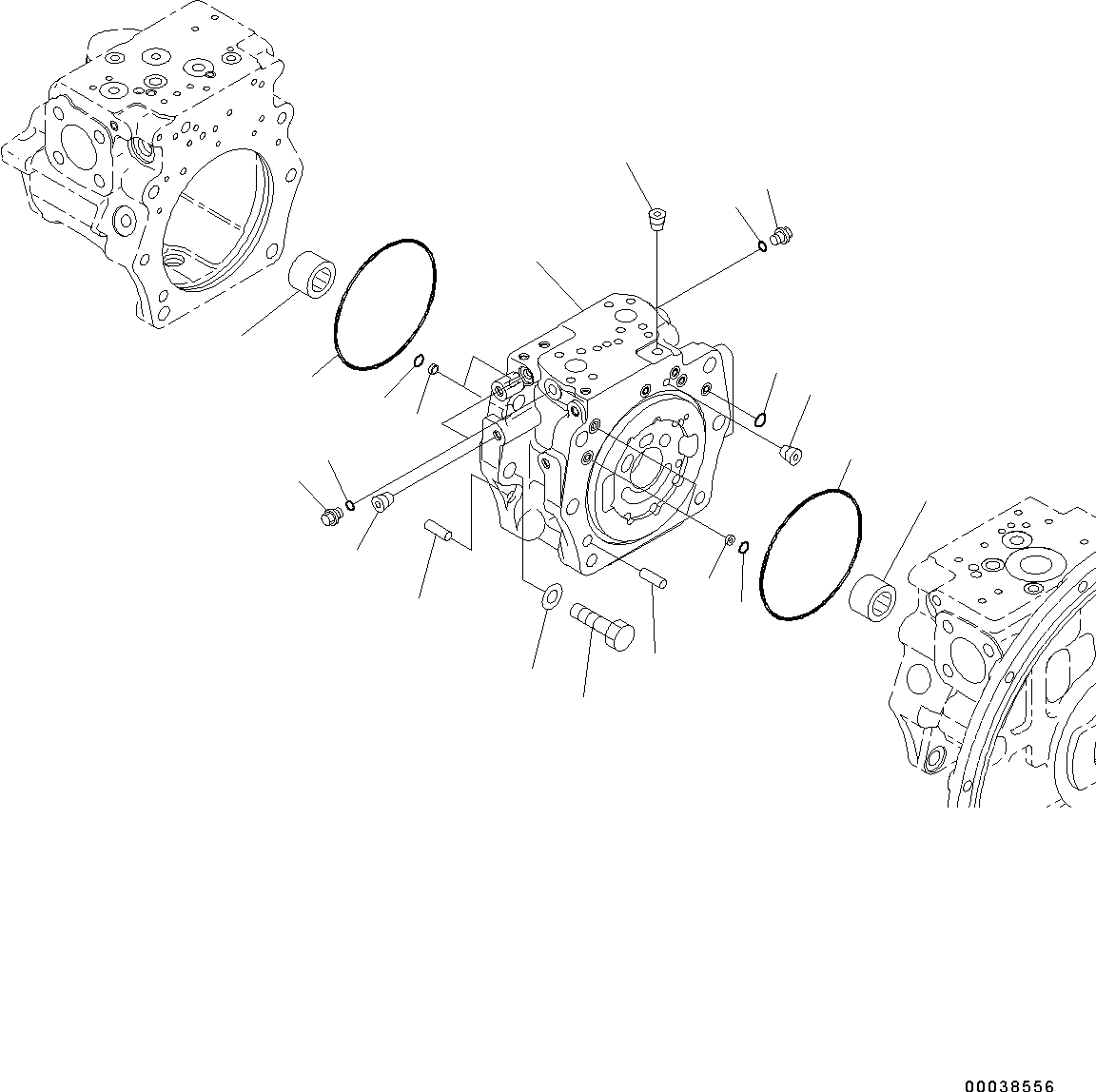 00038556