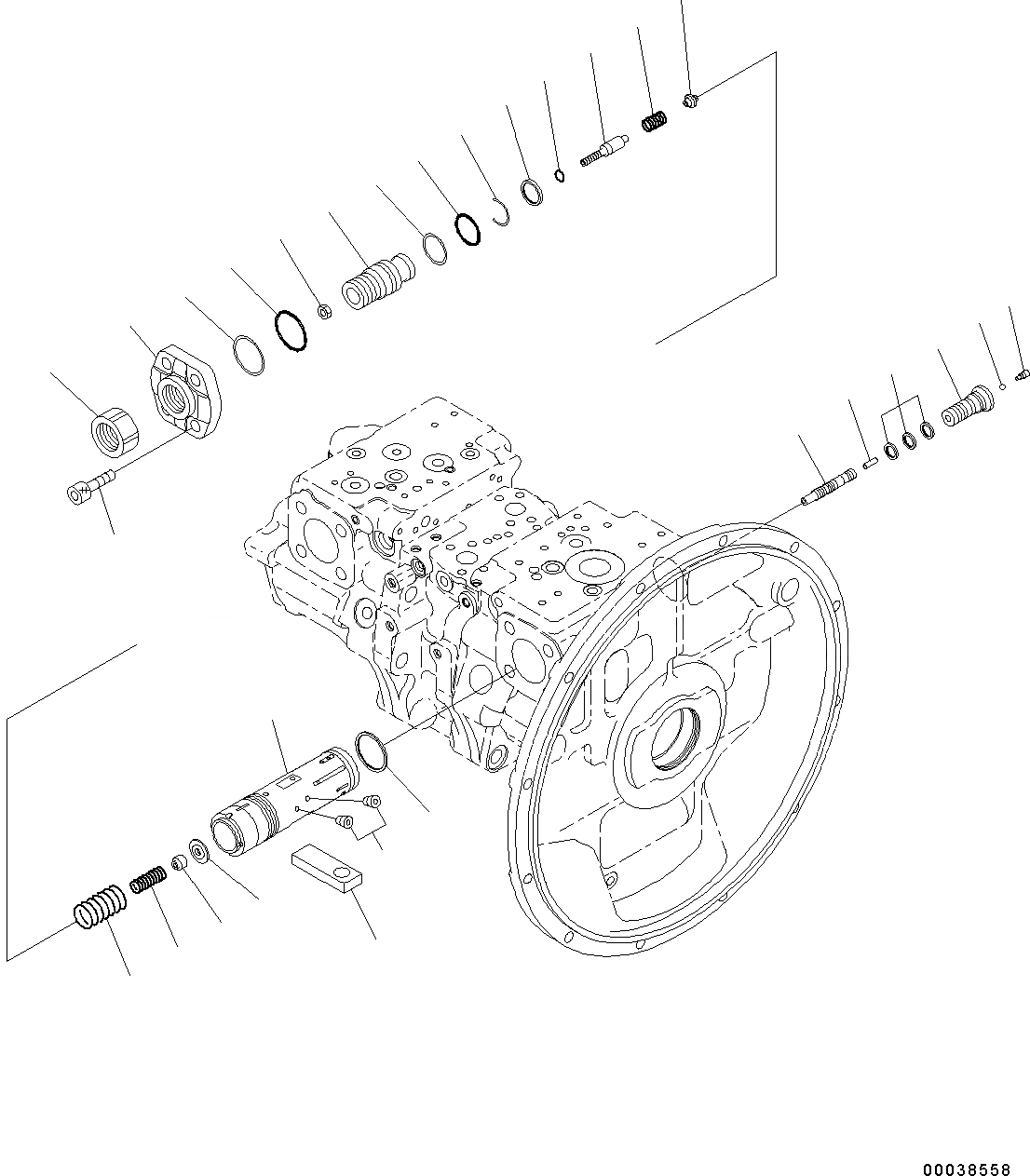 00038558