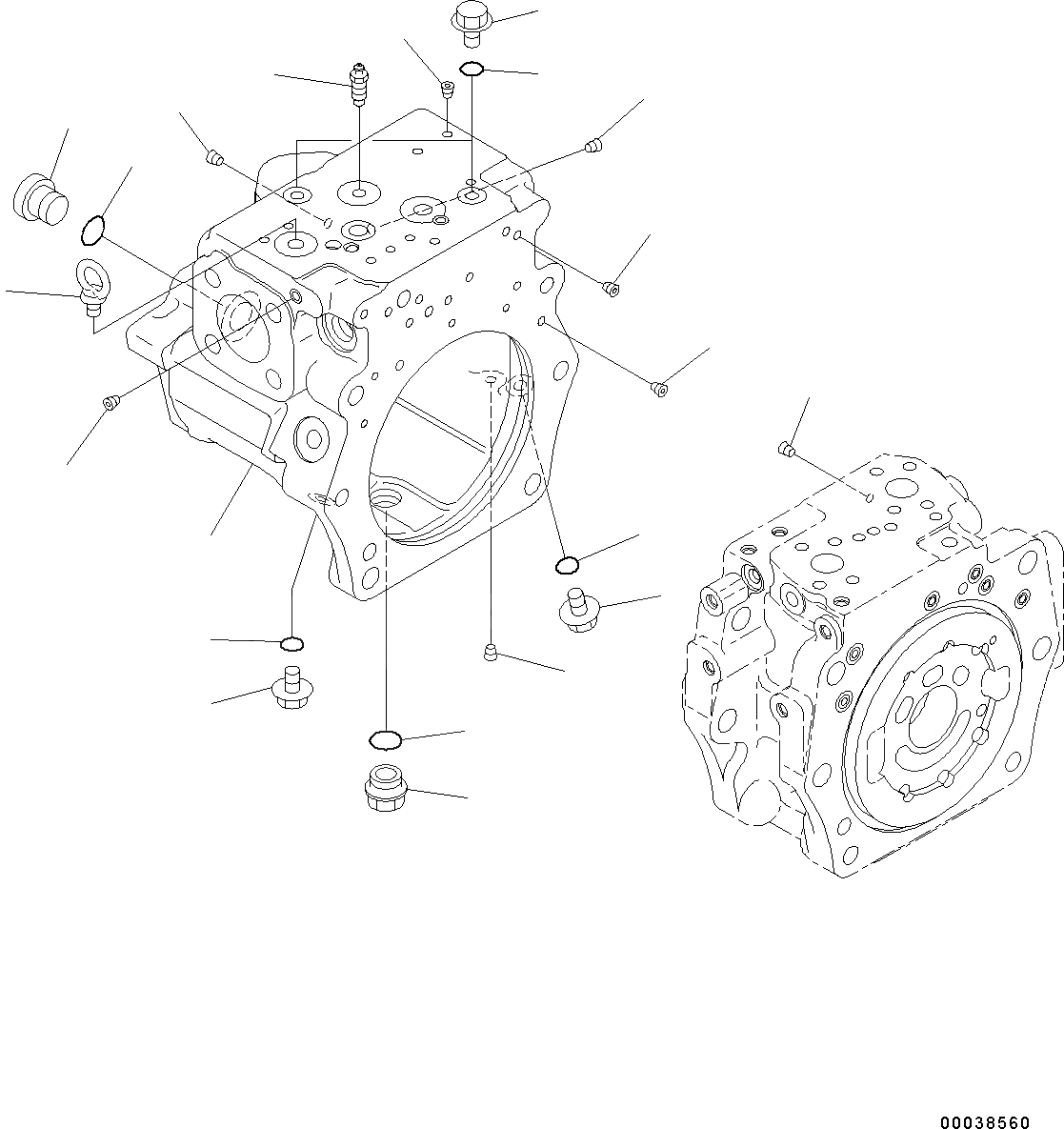 00038560