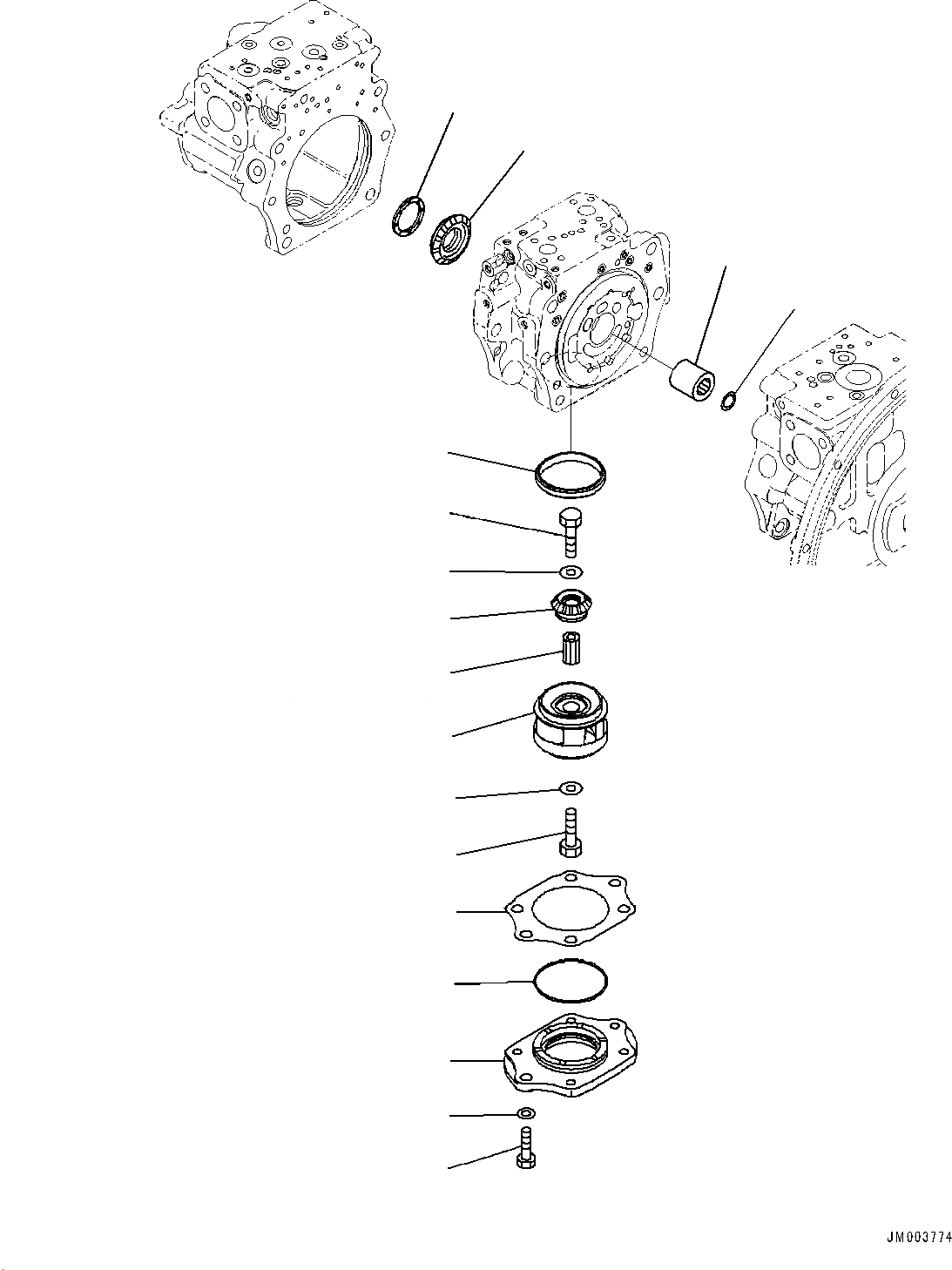 JM003774