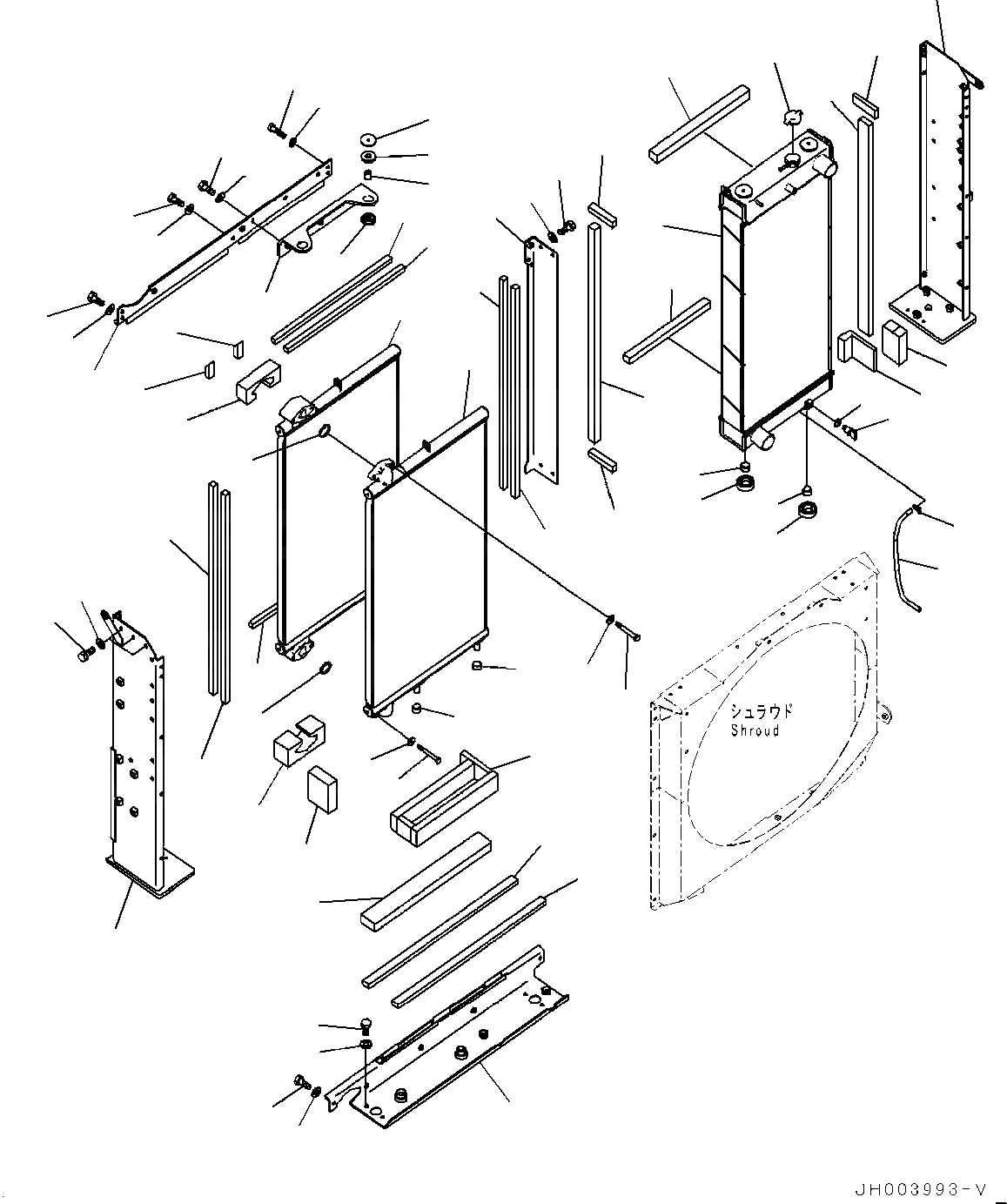 シュラウド
Shroud

JH003993-V