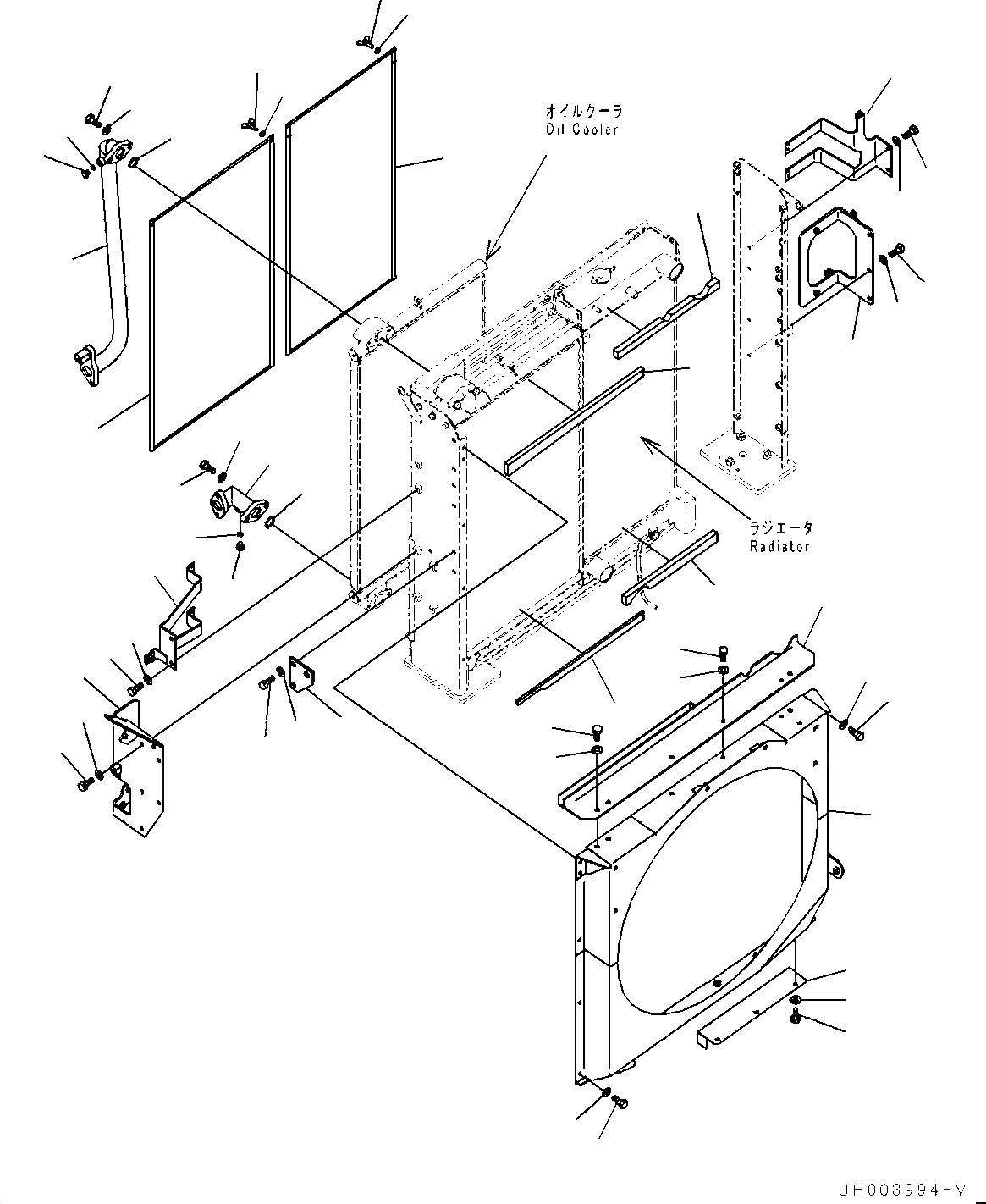 オイルクーラ
Oil Cooler

ラジエータ
Radiator

JH003994-V