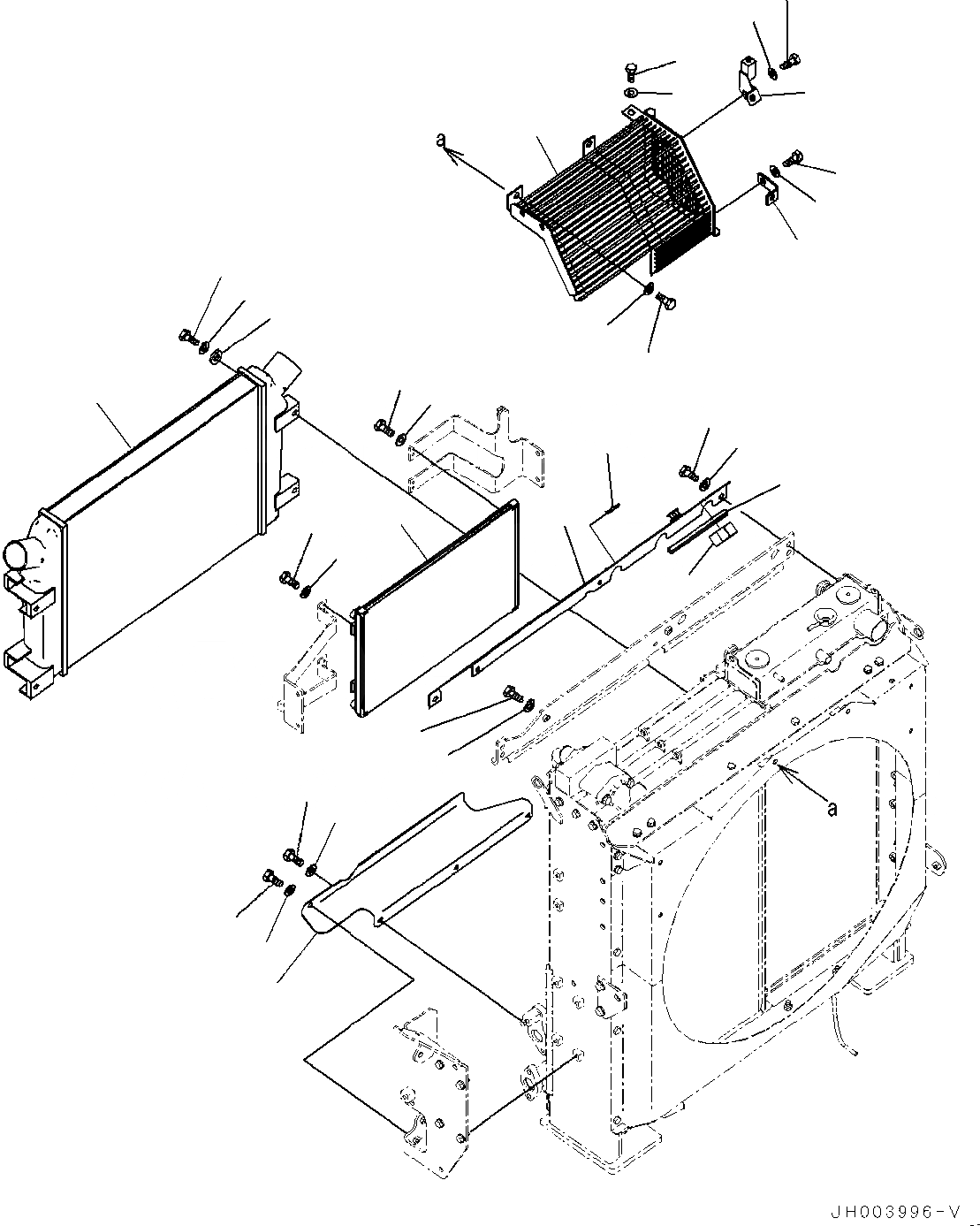 a

a

JH003996-V