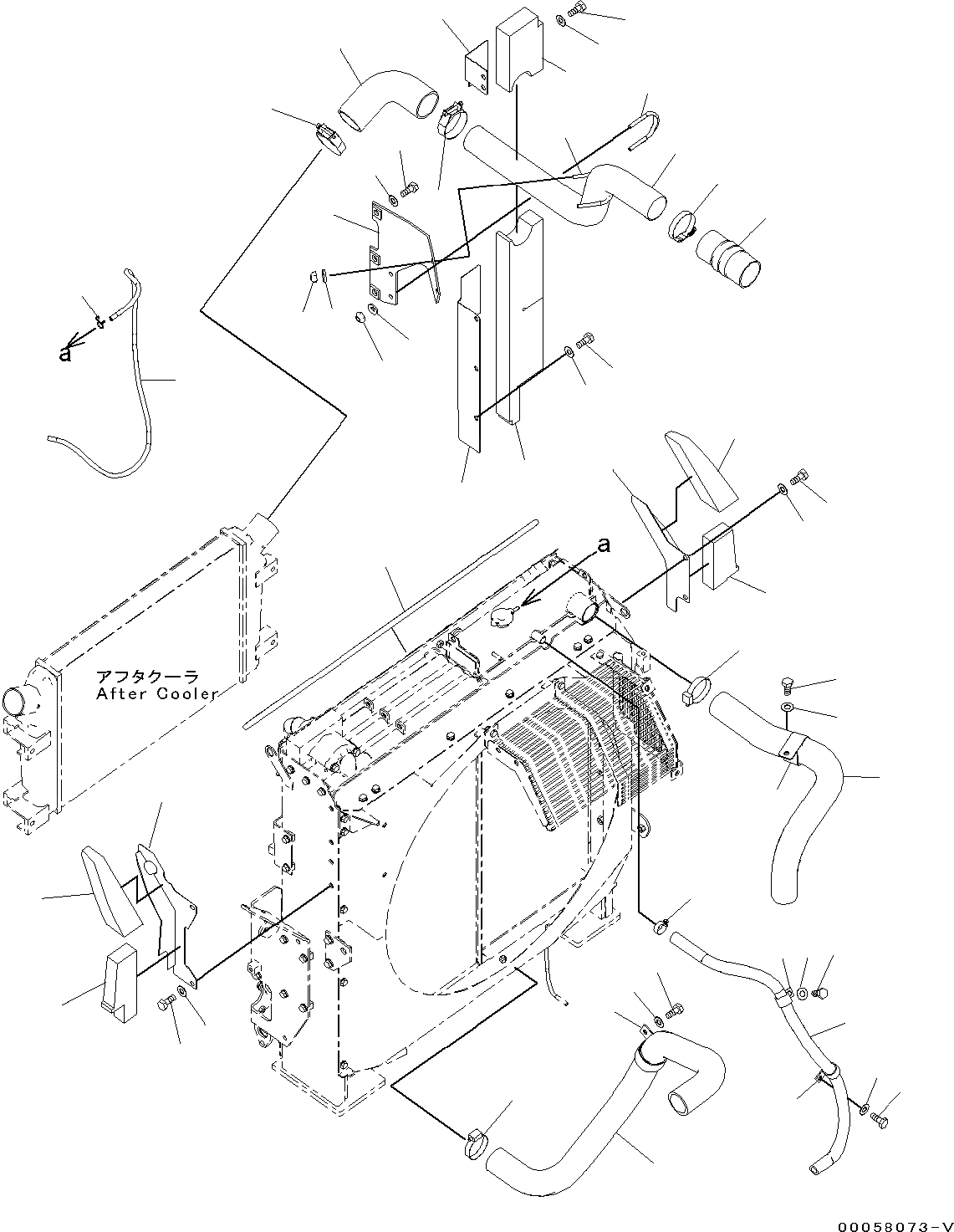 a

a

アフタクーラ
After Cooler

00058073-V