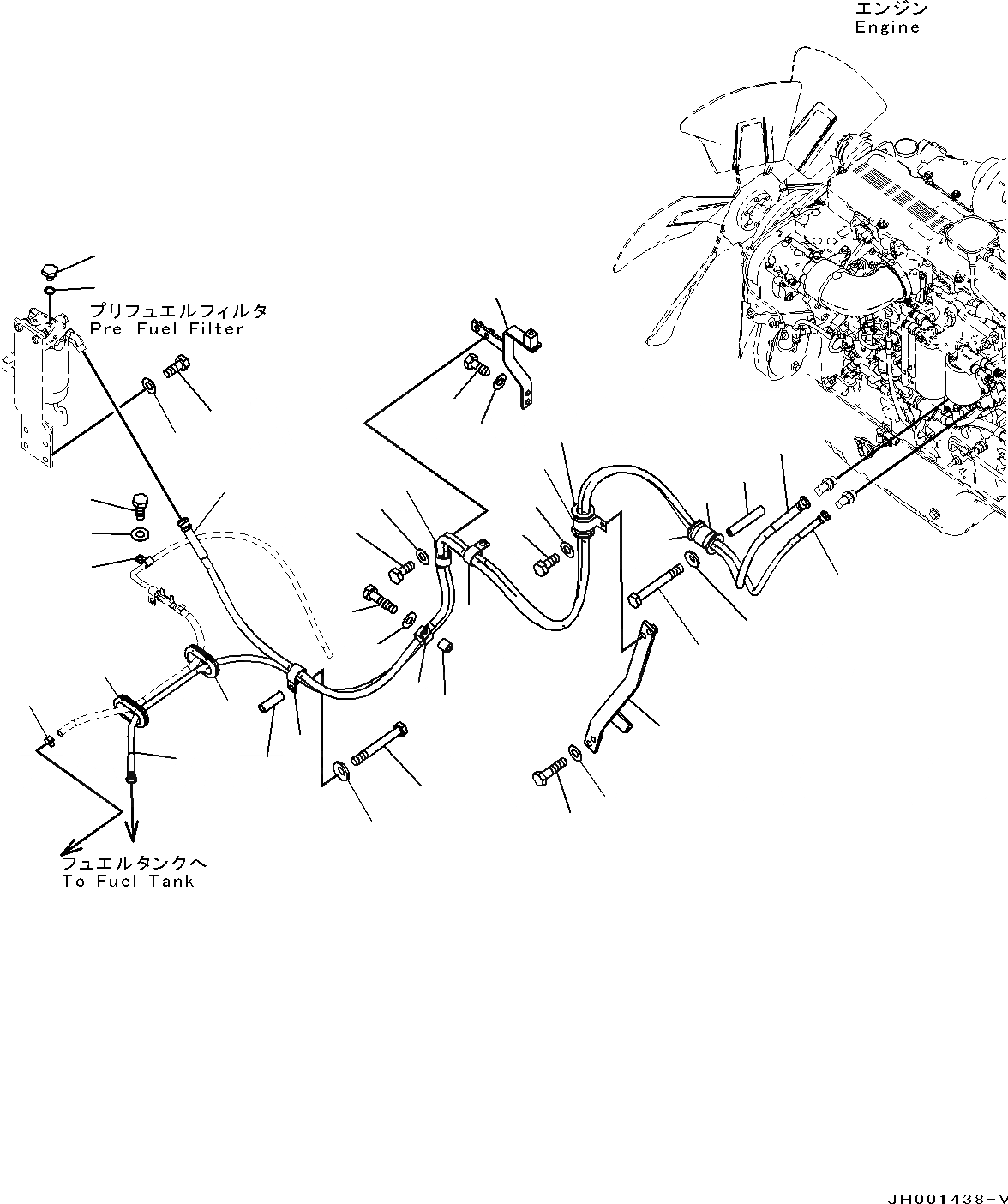 エンジン
Engine

プリフュエルフィルタ
Pre-Fuel Filter

フュエルタンクへ
To Fuel Tank

JH001438-V