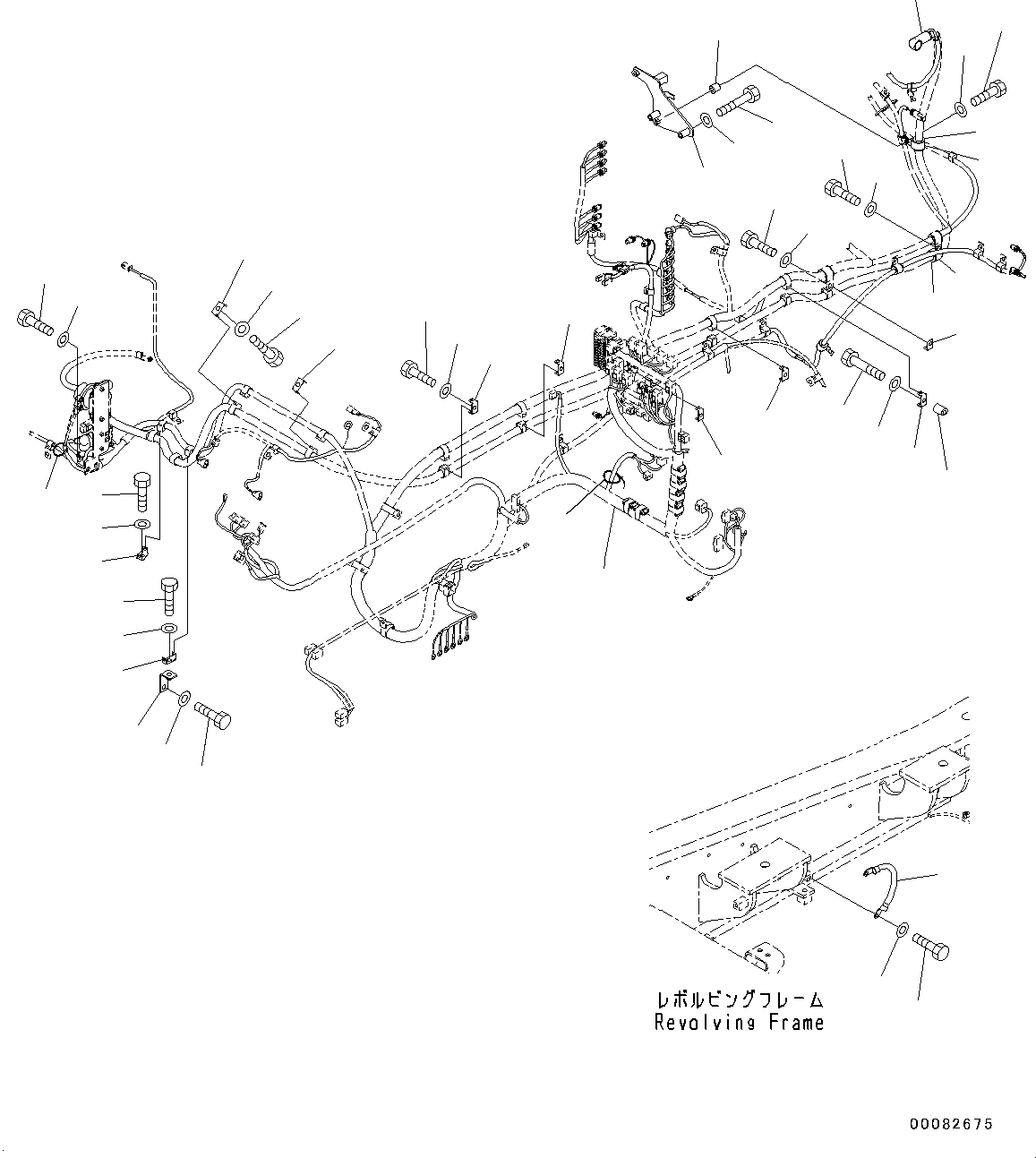 レボルビングフレーム
Revolving Frame

00082675