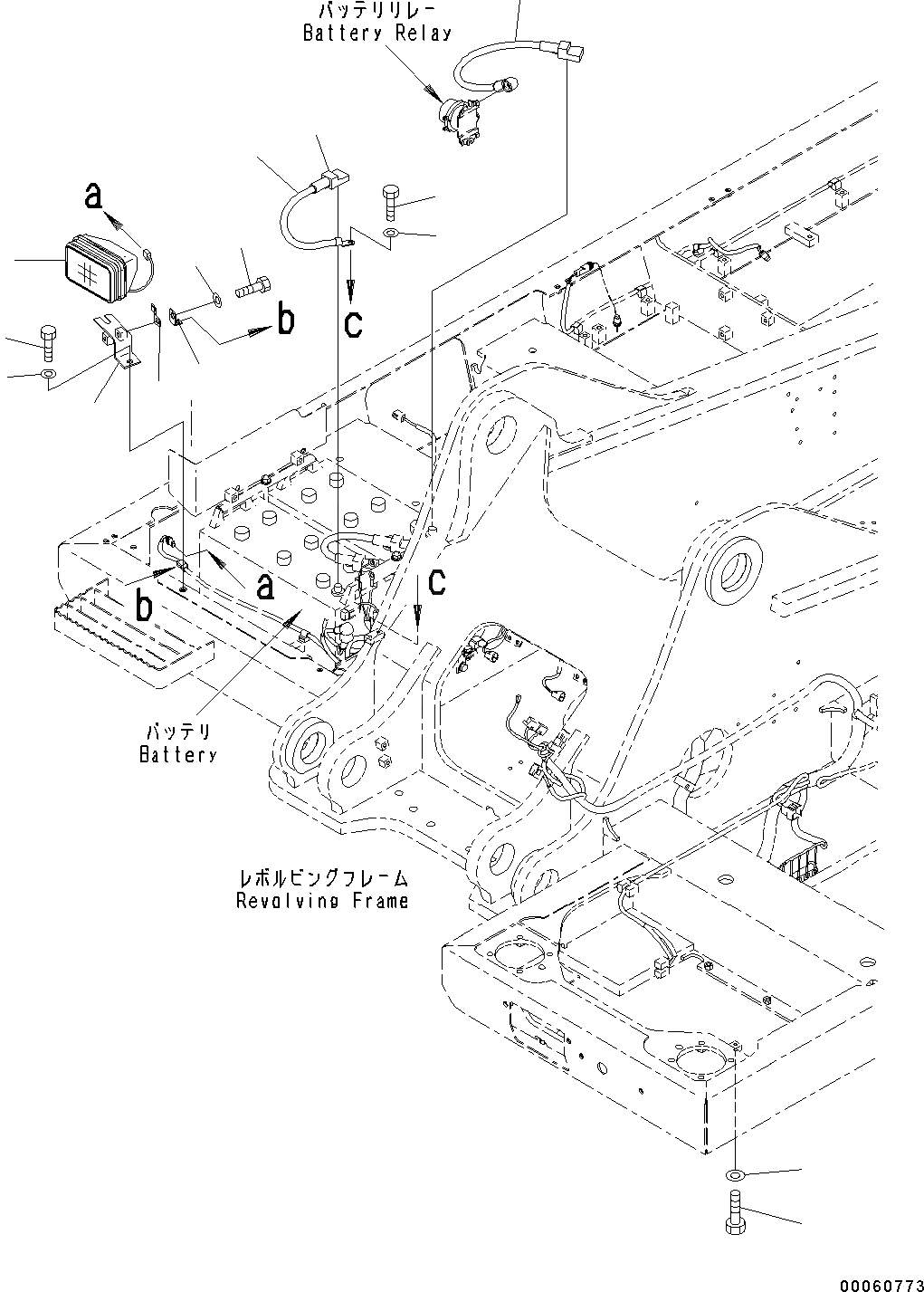 バッテリリレー
Battery Relay

a

b

c

a

b

c

バッテリ
Battery

レボルビングフレーム
Revolving Frame

00060773