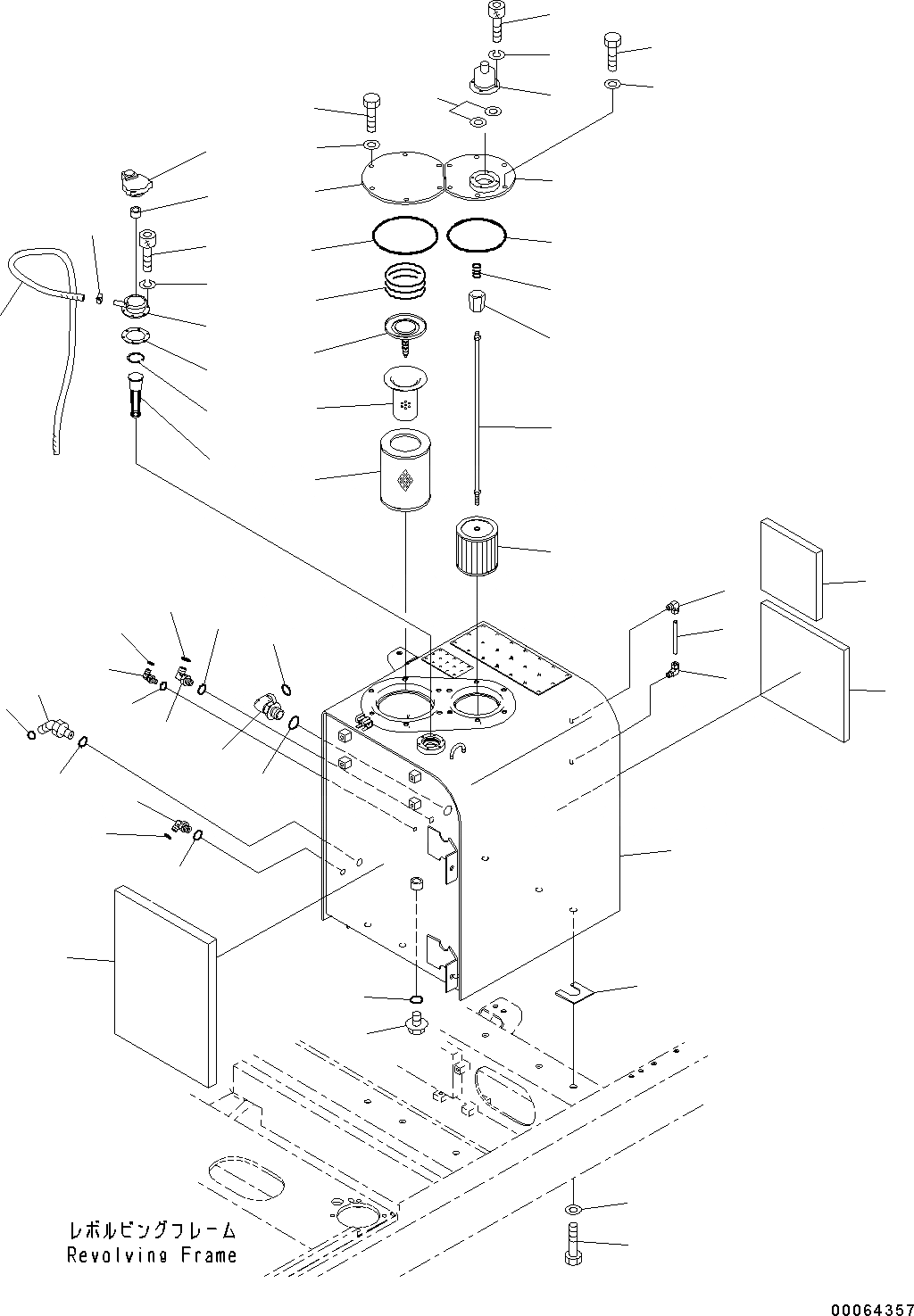 レボルビングフレーム
Revolving Frame

00064357