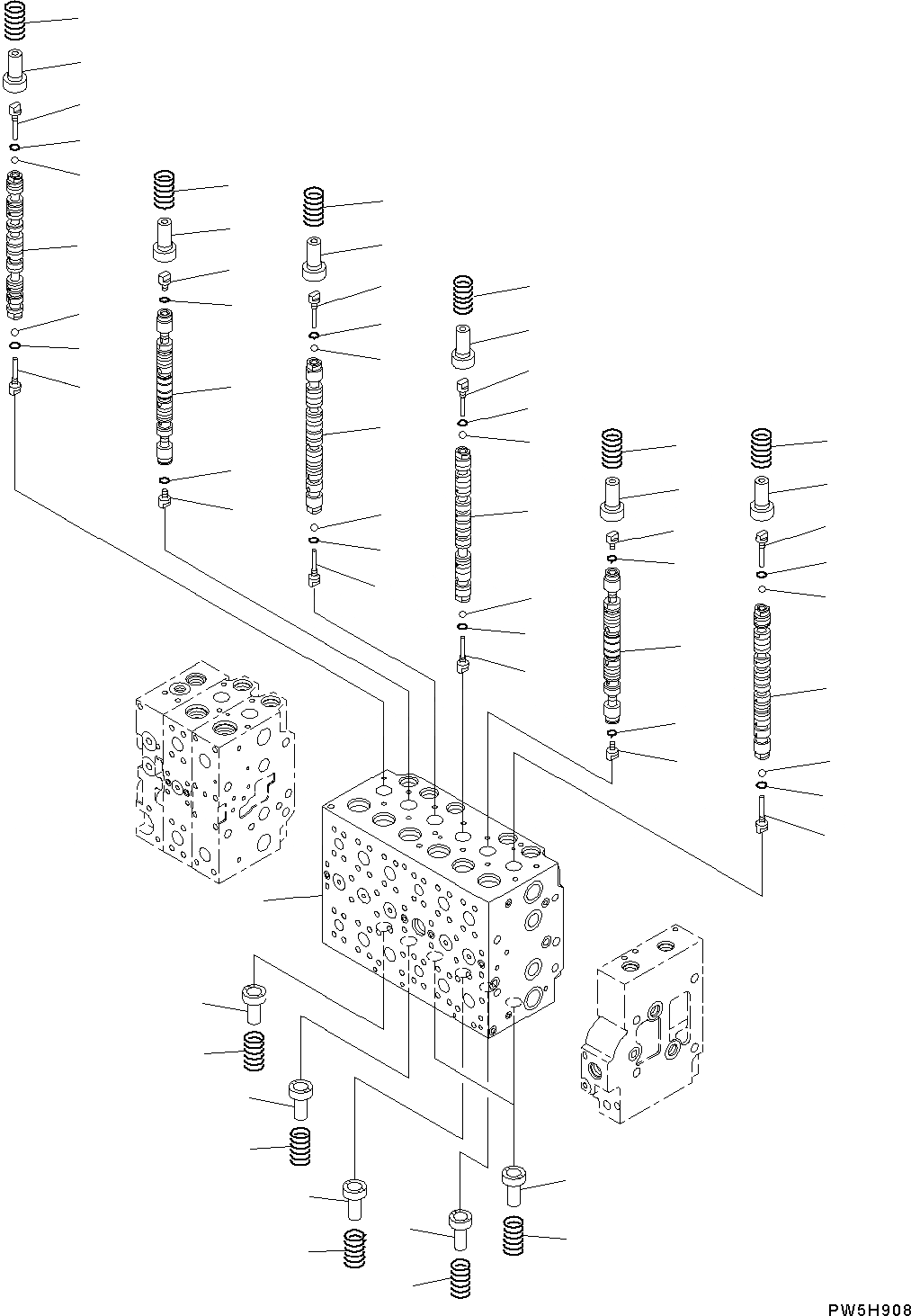 PW5H908