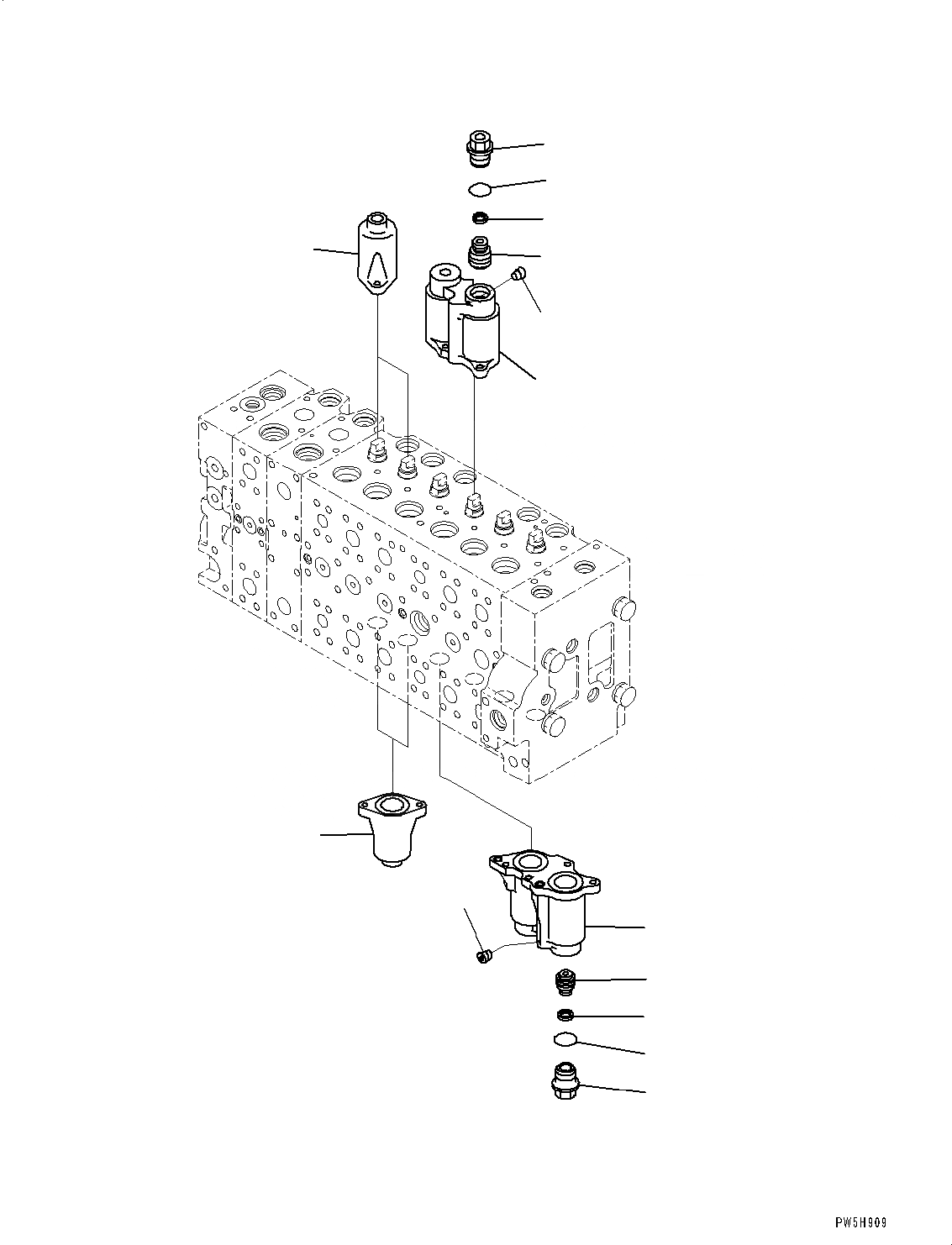 PW5H909