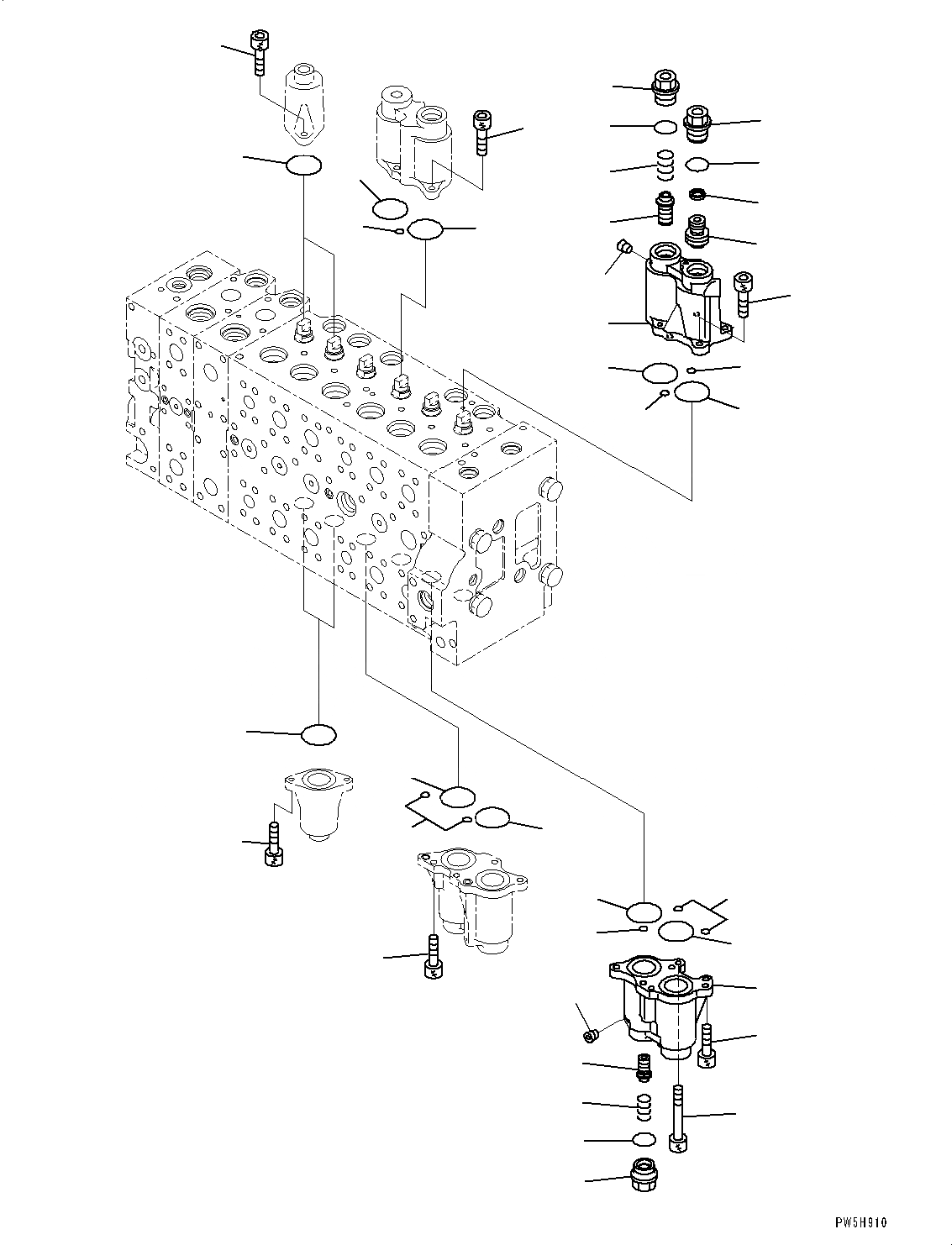 PW5H910