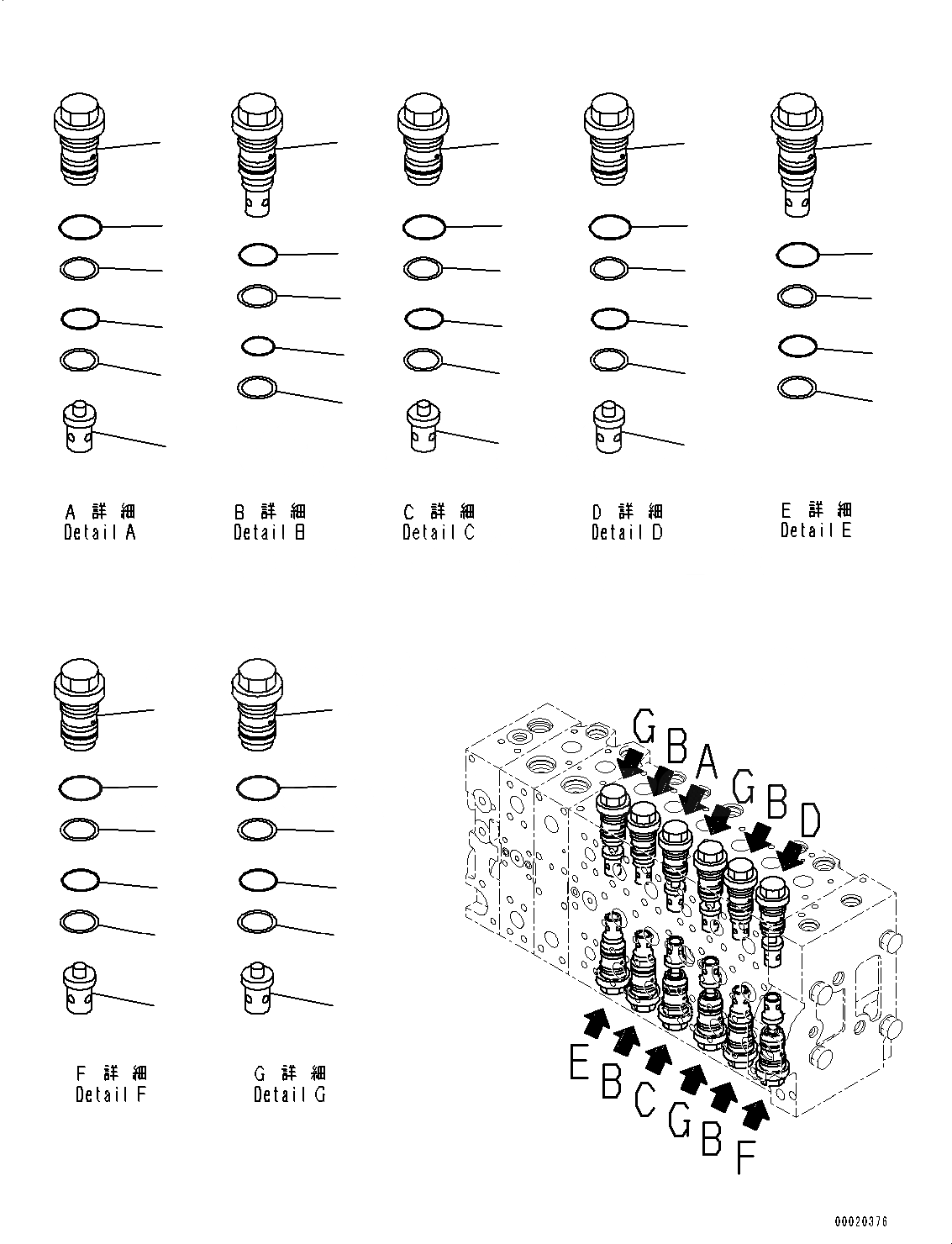 A 詳 細
Detail A

B 詳 細
Detail B

C 詳 細
Detail C

D 詳 細
Detail D

E 詳 細
Detail E

F 詳 細
Detail F

G 詳 細
Detail G

G B A G B D

E B C G B F

00020376