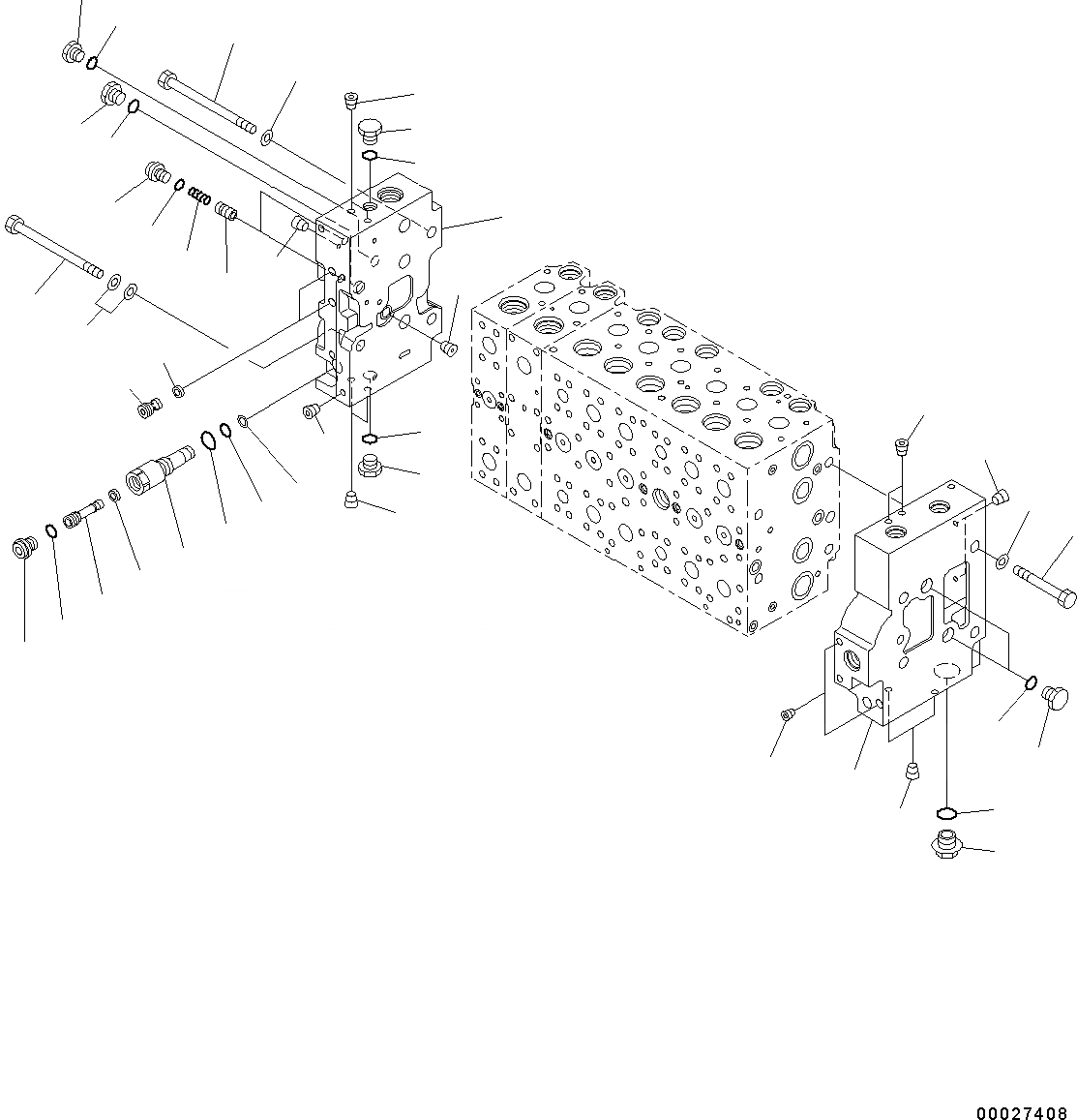 00027408