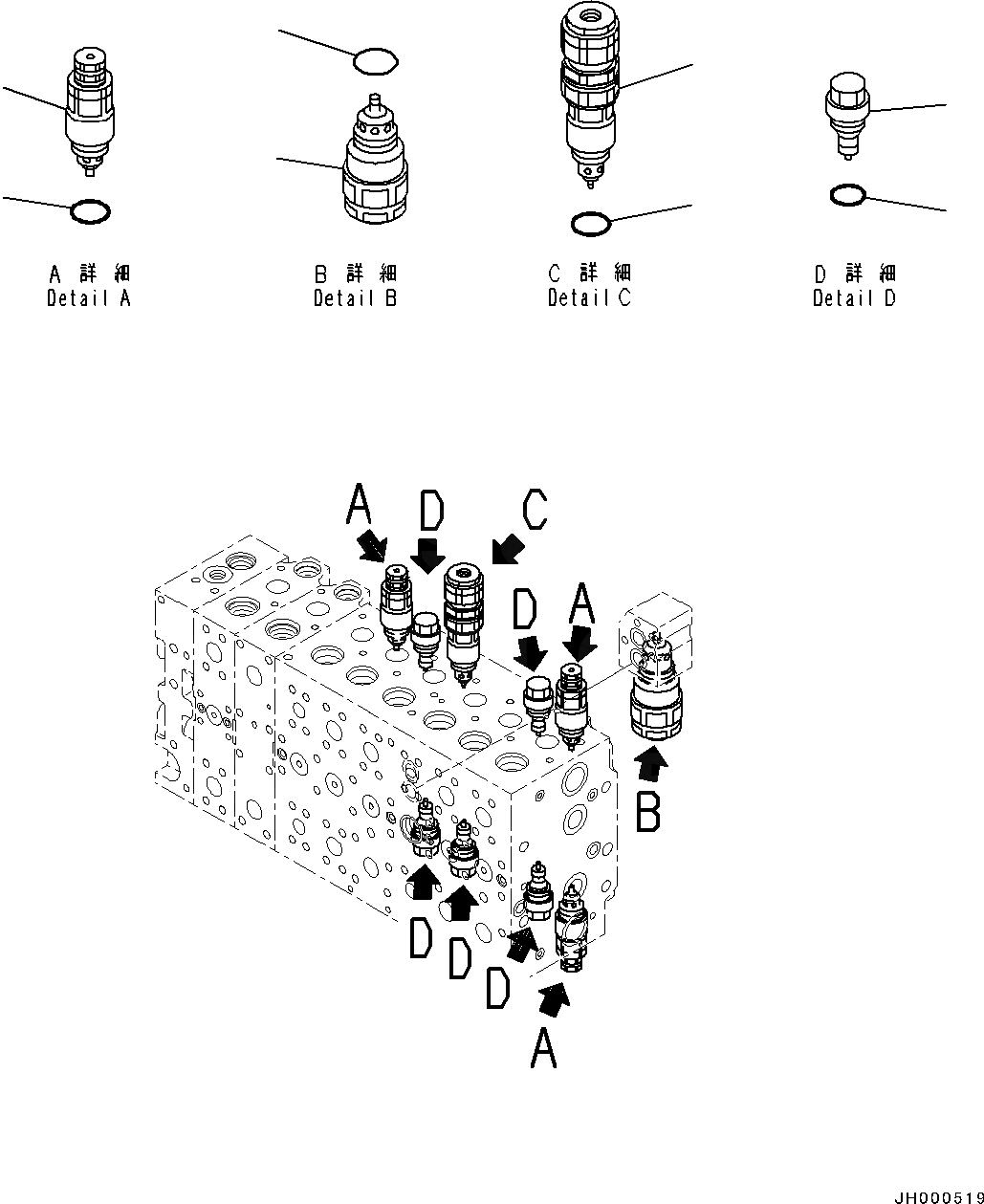 A 詳 細
Detail A

B 詳 細
Detail B

C 詳 細
Detail C

D 詳 細
Detail D

A
D
C
D
A
B
D
D
D
A

JH000519