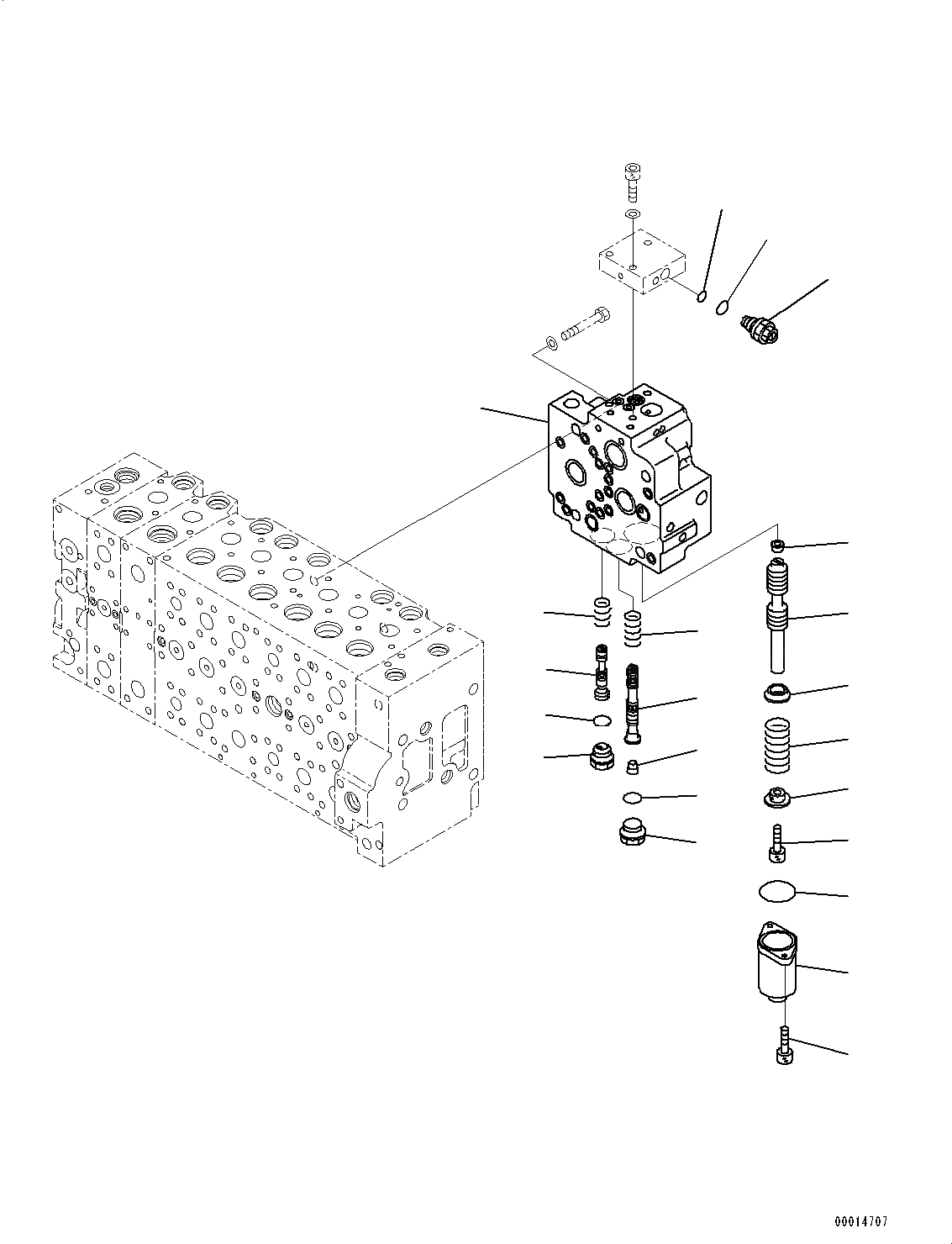 00014707