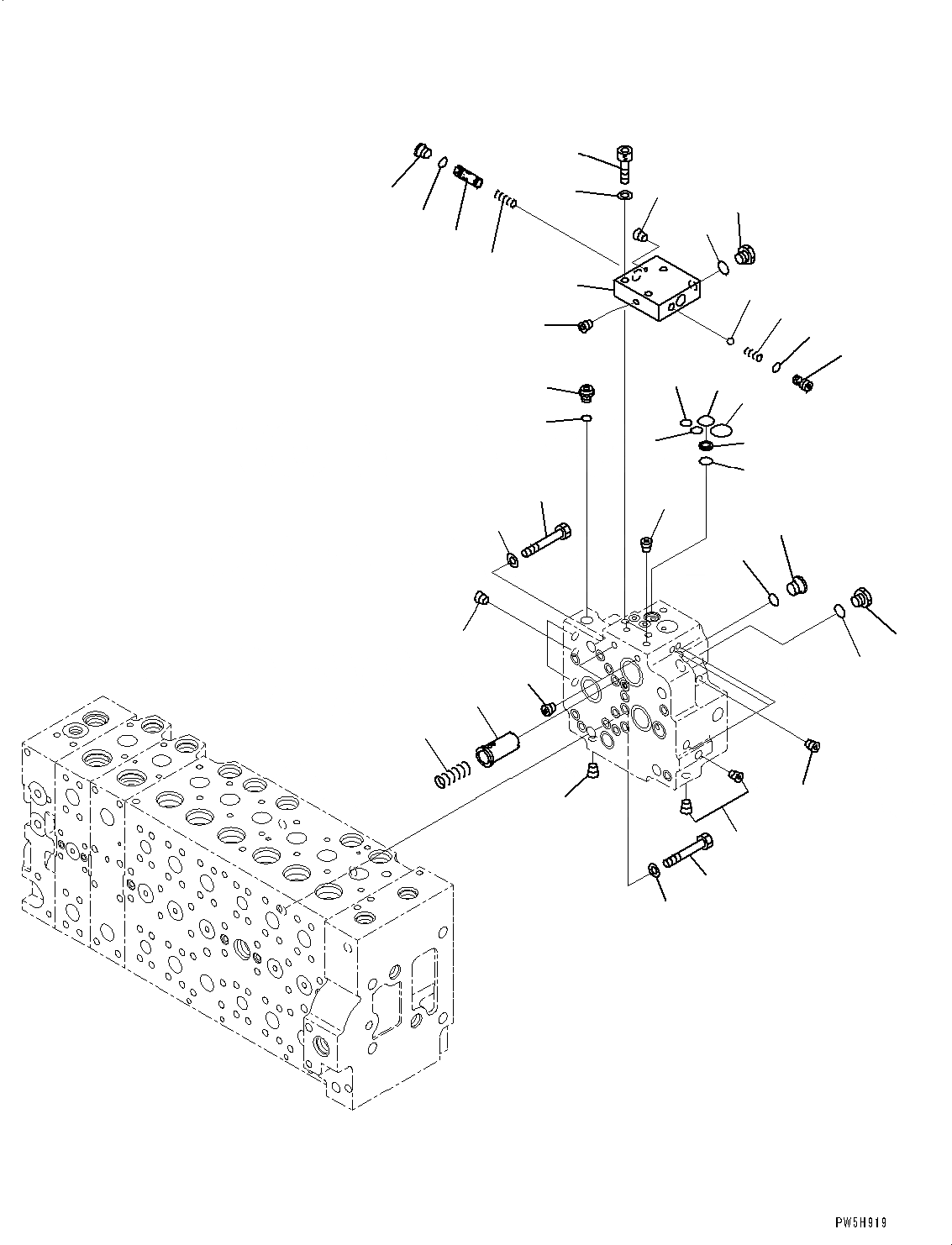 PW5H919