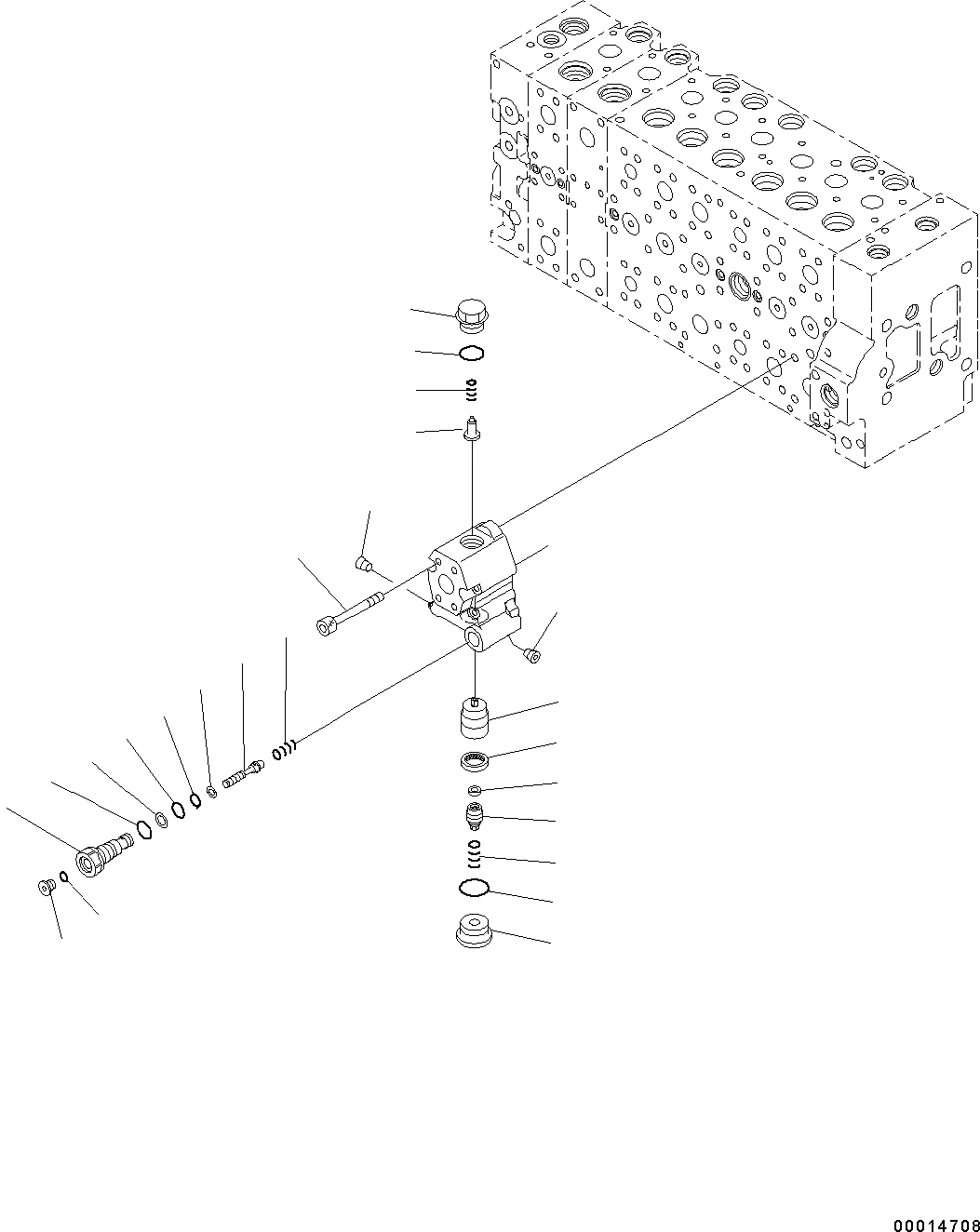 00014708