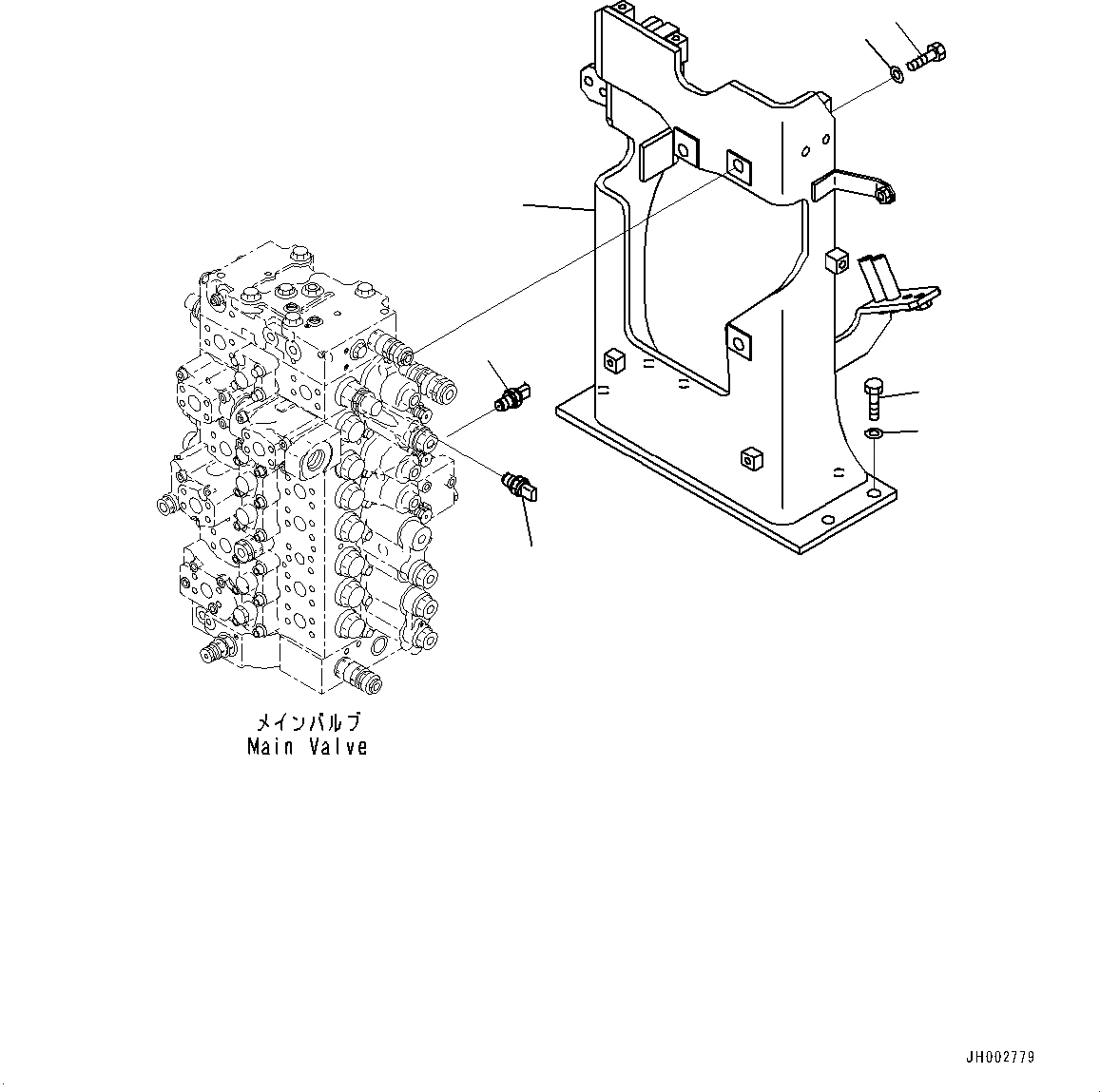 メインバルブ
Main Valve

JH002779