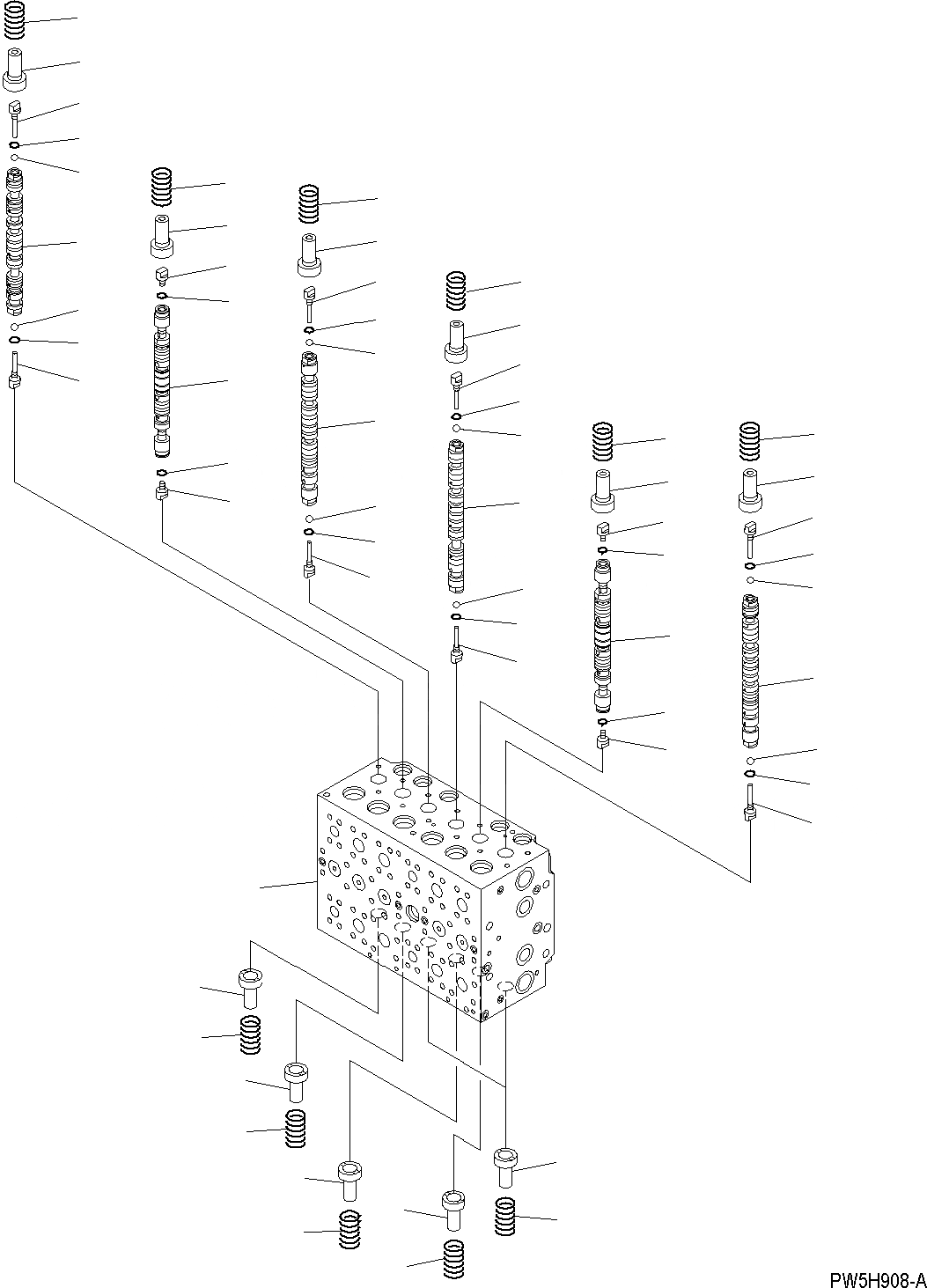 PW5H908-A