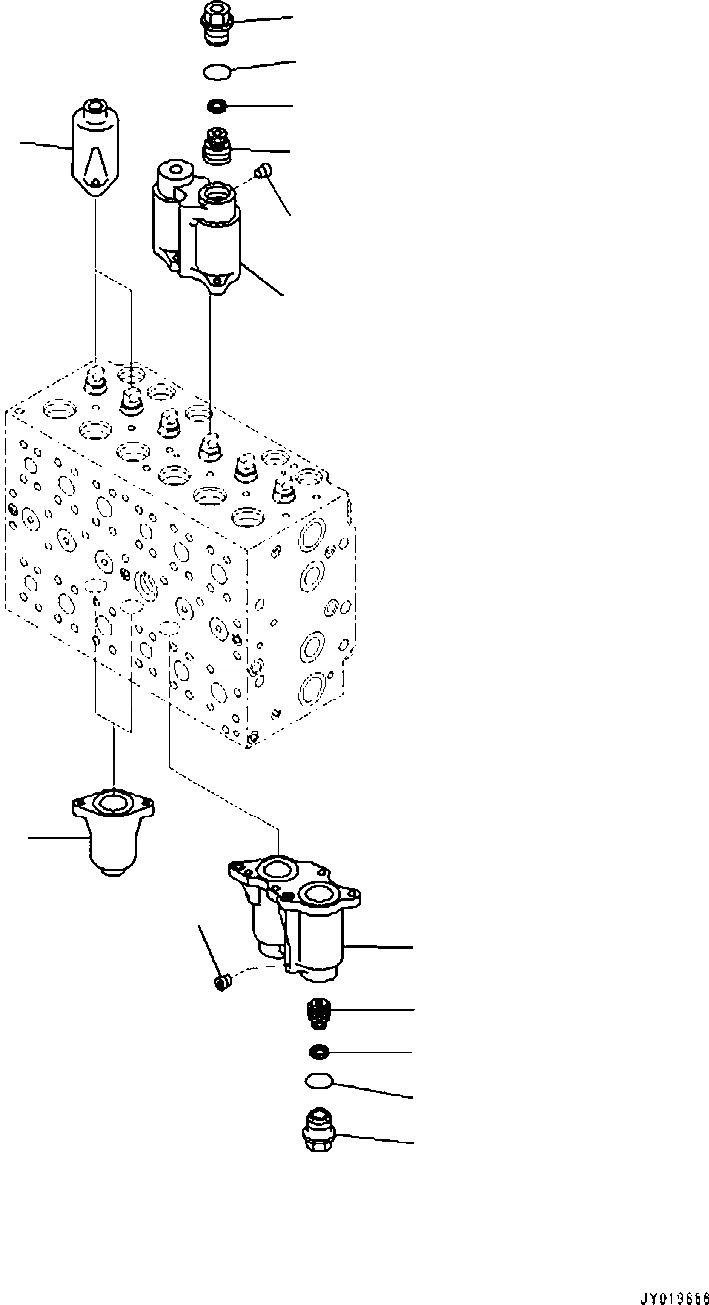 JY013666