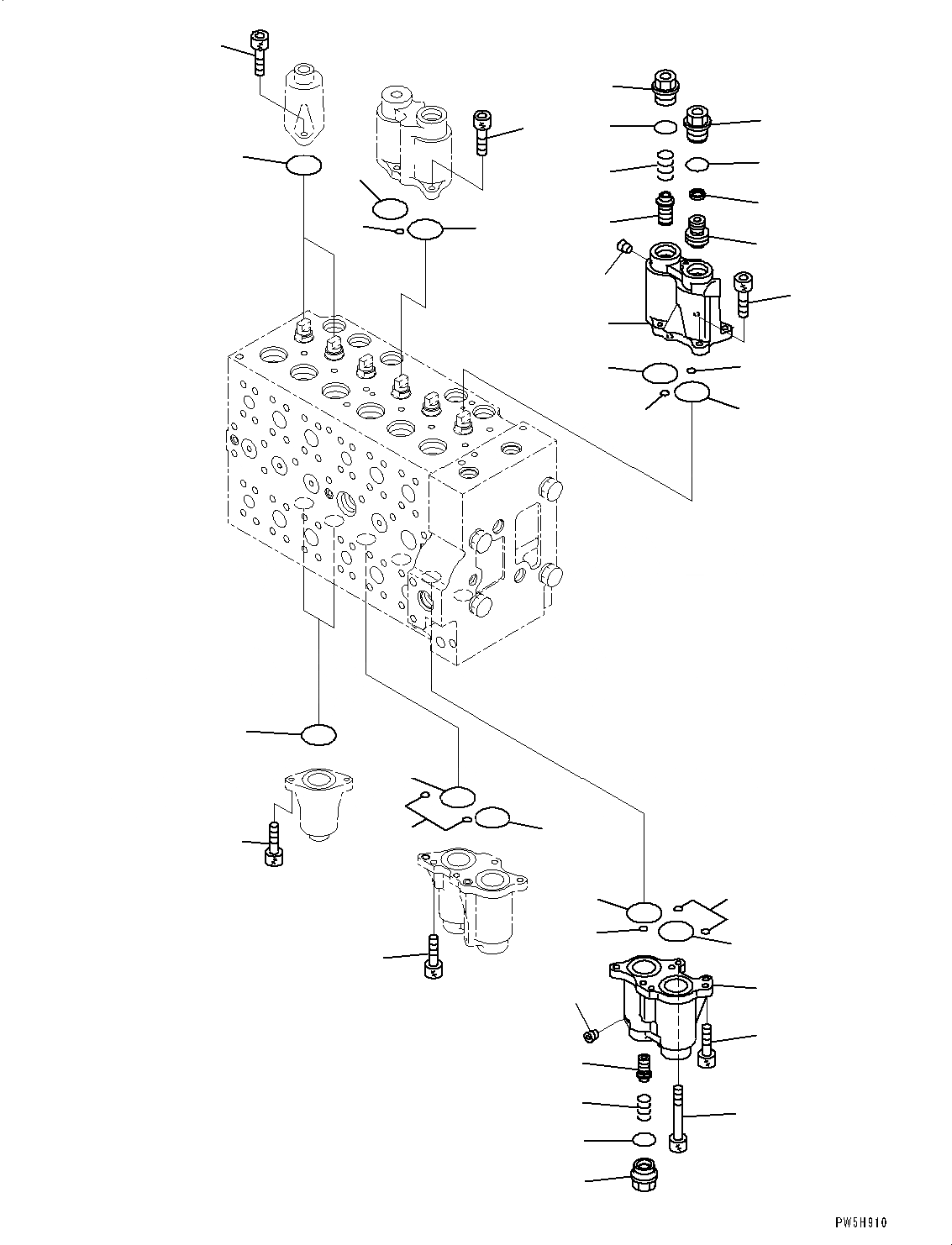 PW5H910