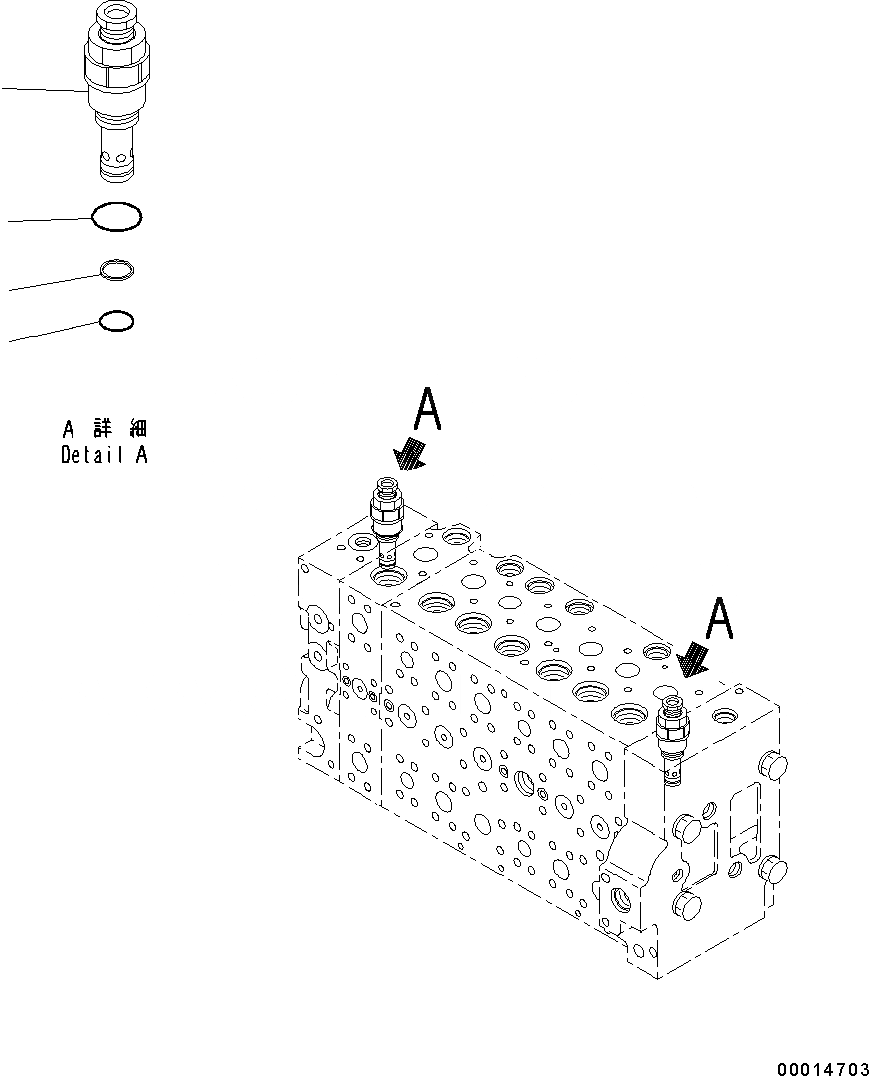 A 詳 細
Detail A

A

A

00014703