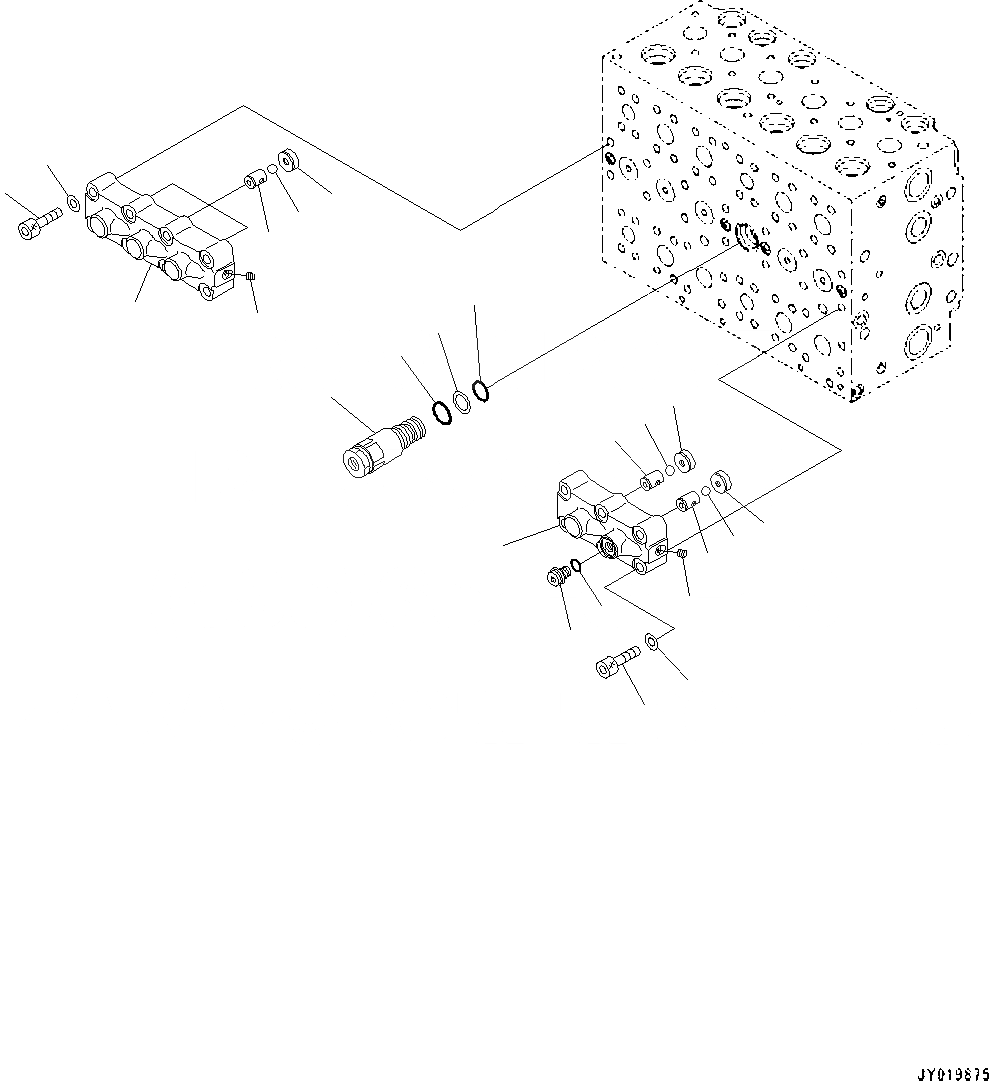 JY019875