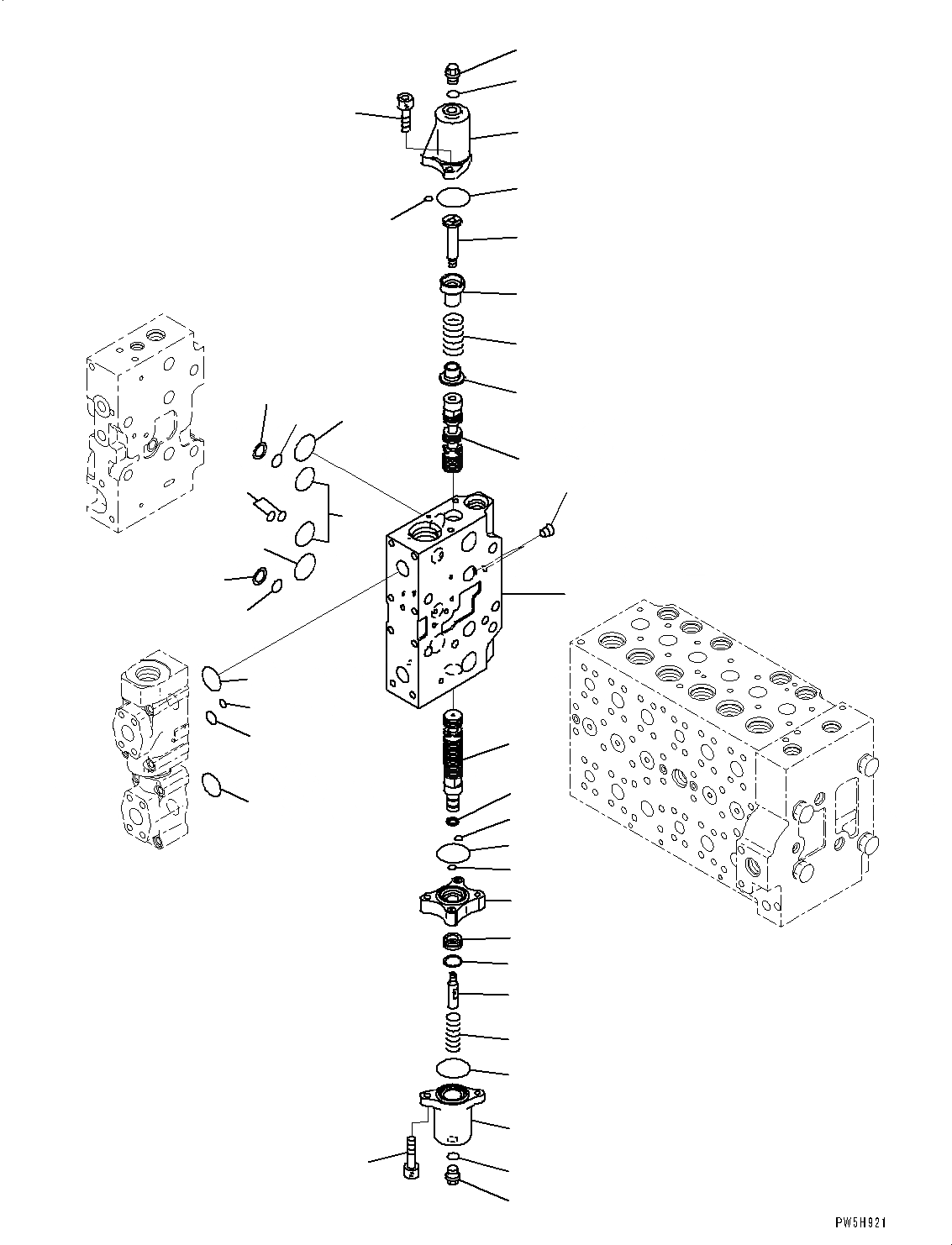 PW5H921