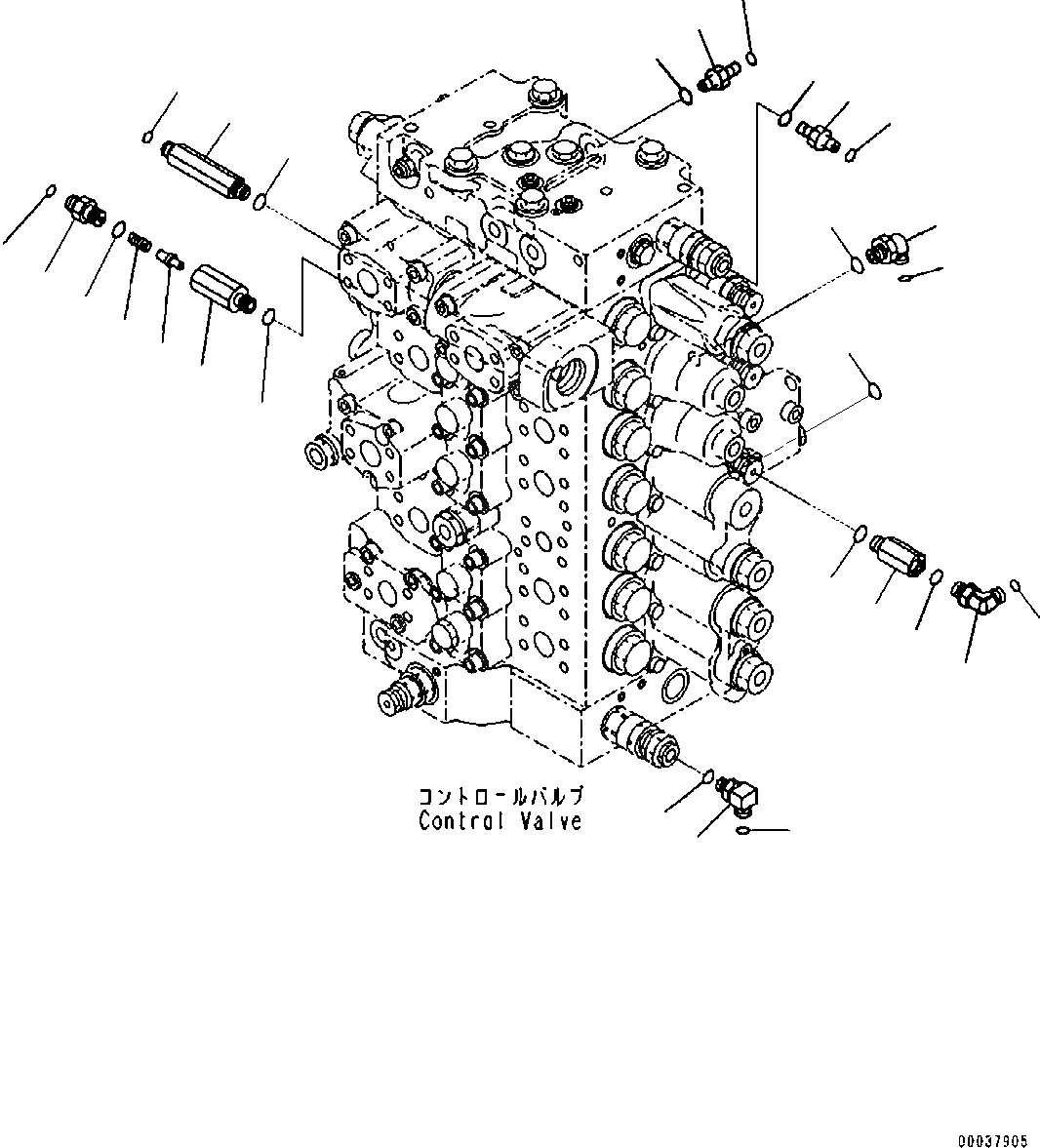 コントロールバルブ
Control Valve

00037905