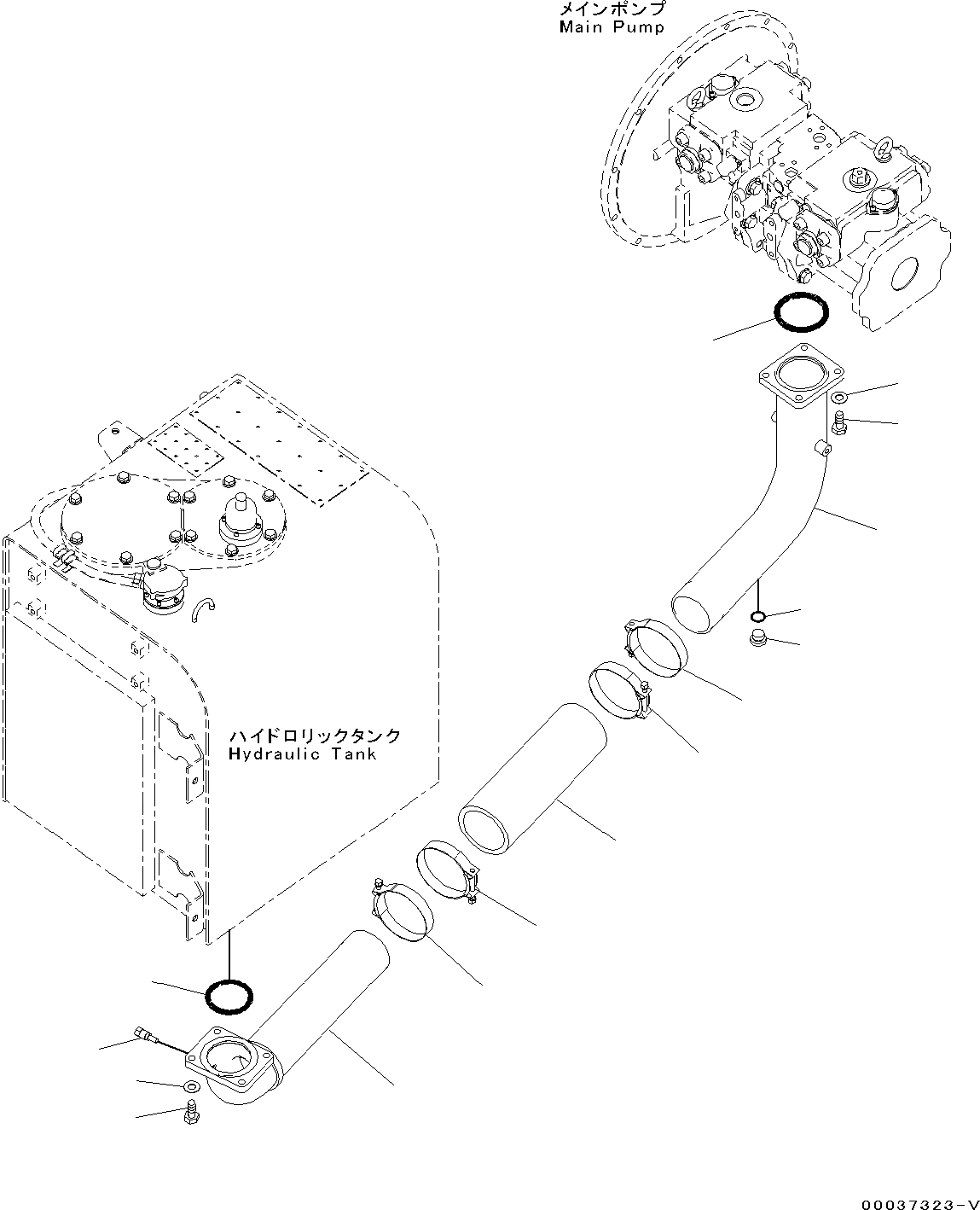 メインポンプ
Main Pump

ハイドロリックタンク
Hydraulic Tank

00037323-V