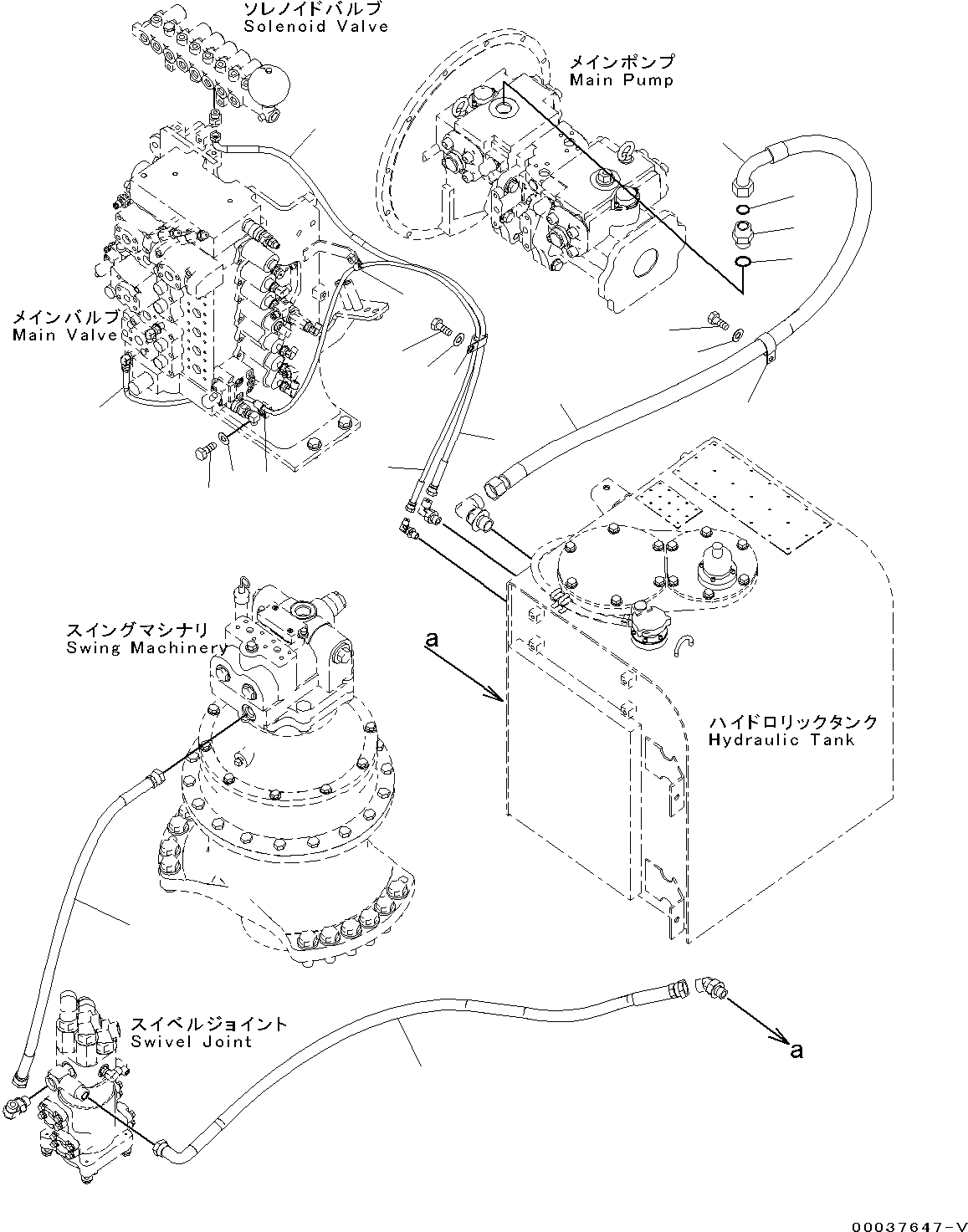 ソレノイドバルブ
Solenoid Valve

メインポンプ
Main Pump

メインバルブ
Main Valve

スイングマシナリ
Swing Machinery

a

ハイドロリックタンク
Hydraulic Tank

スイベルジョイント
Swivel Joint

a

00037647-V