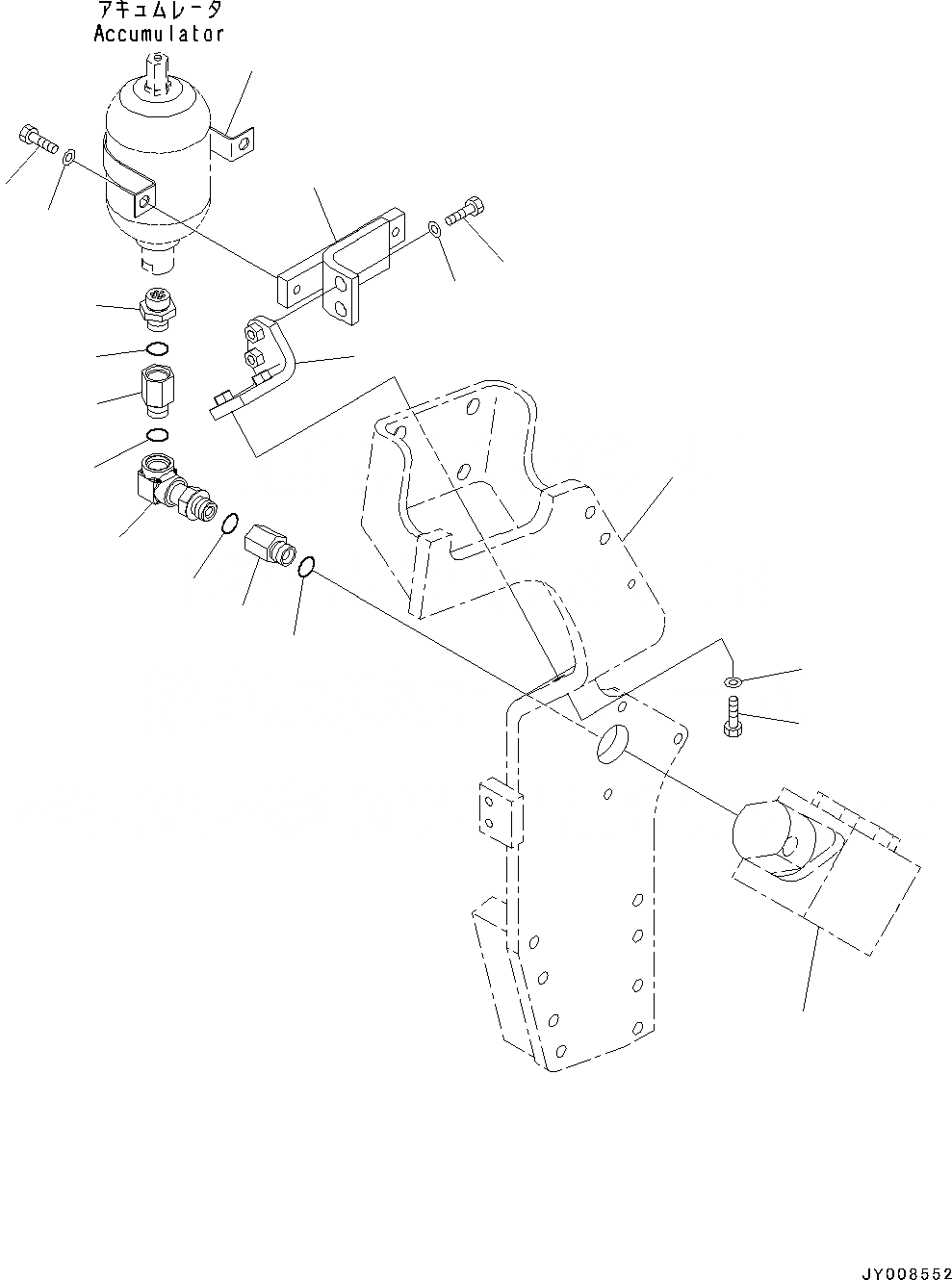 アキュムレータ
Accumulator

JY008552