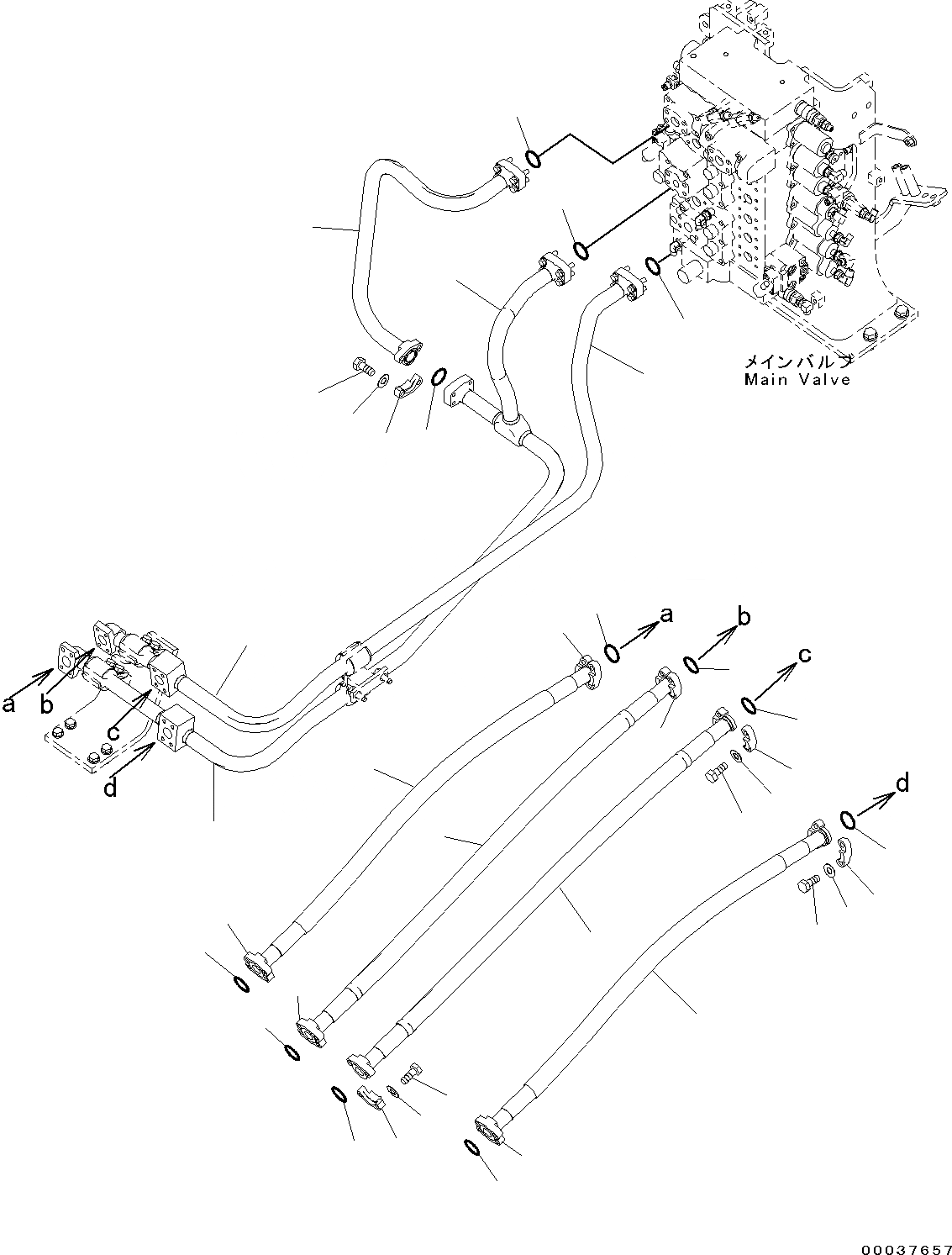 メインバルブ
Main Valve

a
b
c
d

a
b
c
d

00037657