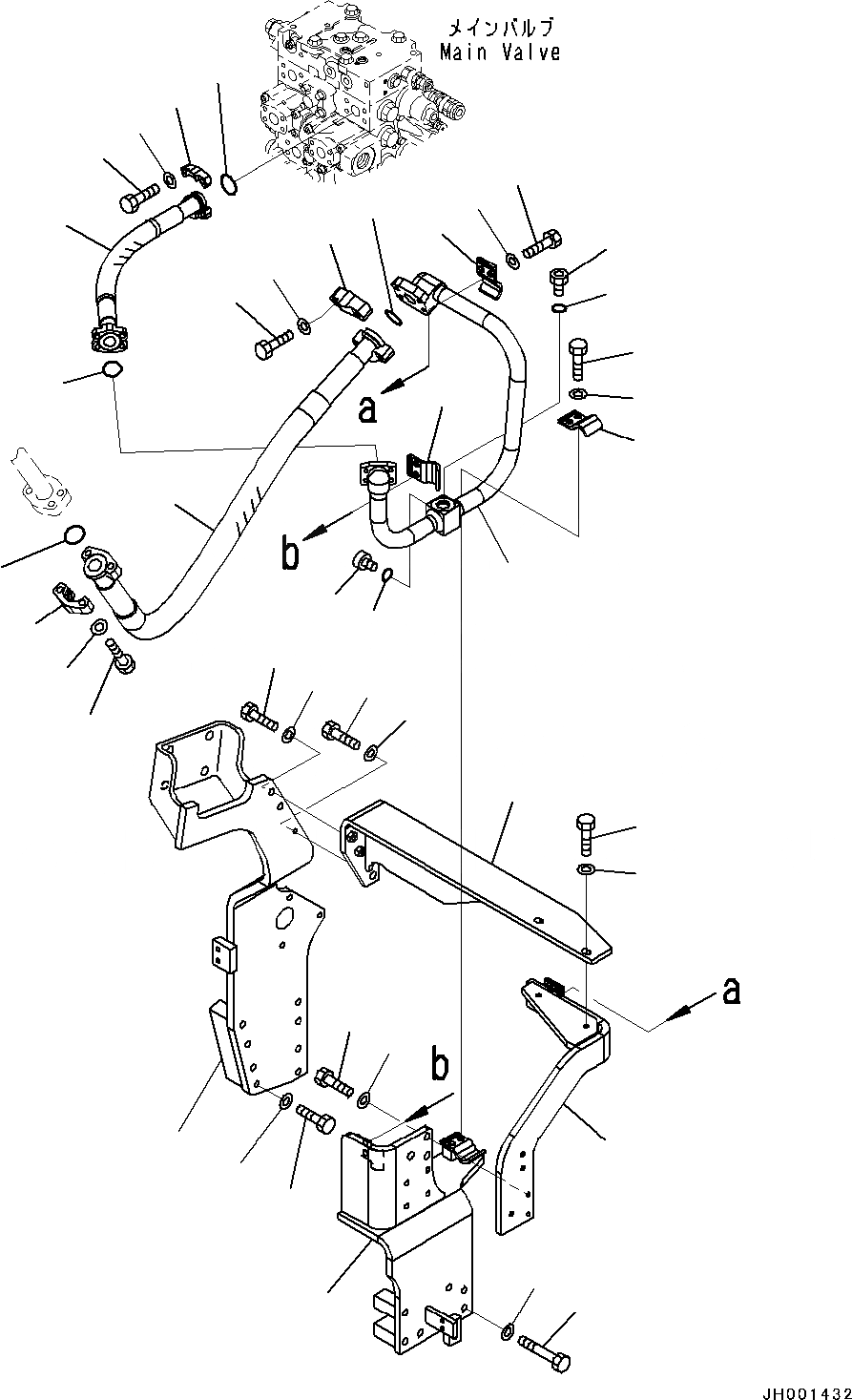 メインバルブ
Main Valve

a

b

a

b

JH001432