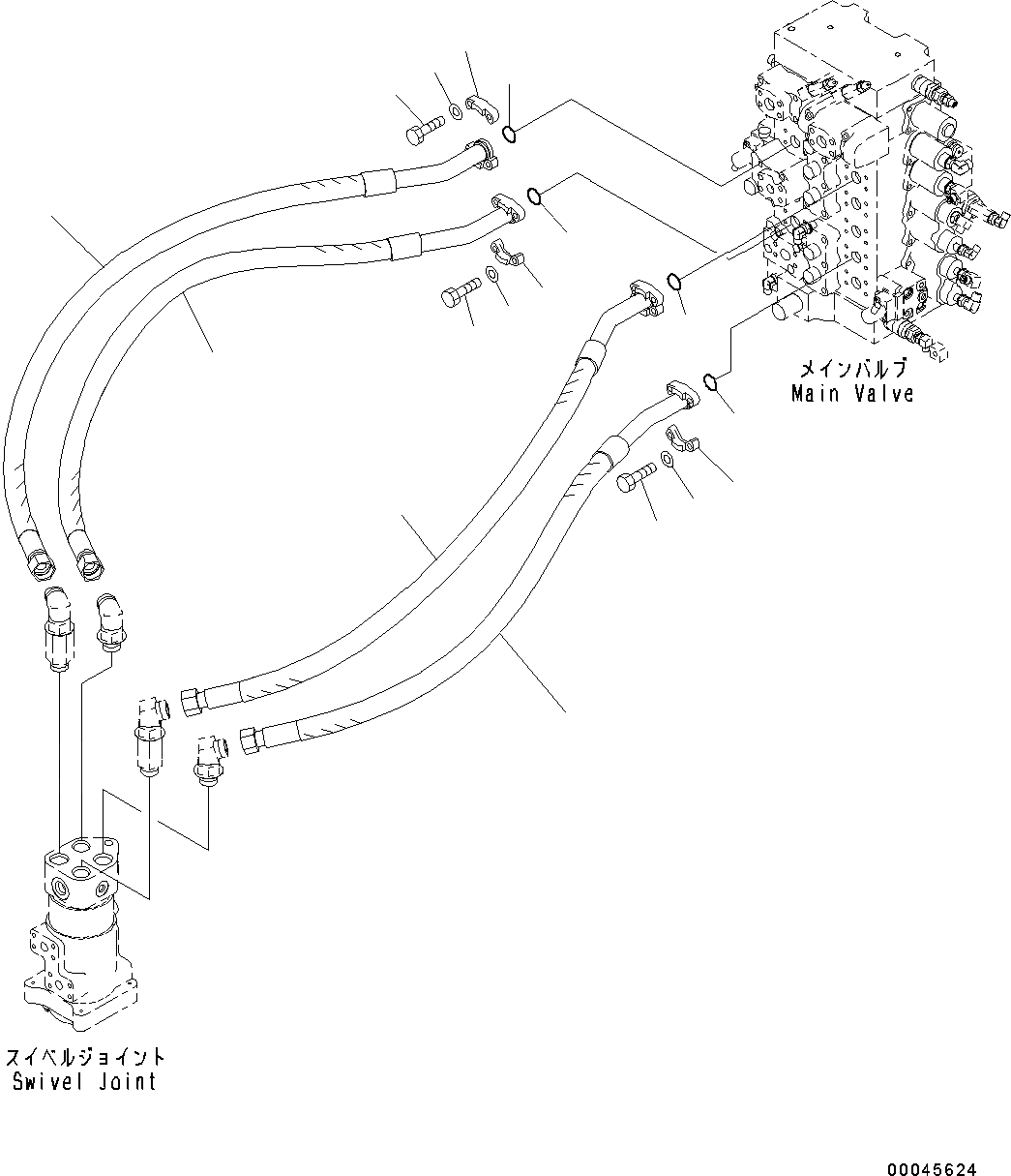 メインバルブ
Main Valve

スイベルジョイント
Swivel Joint

00045624