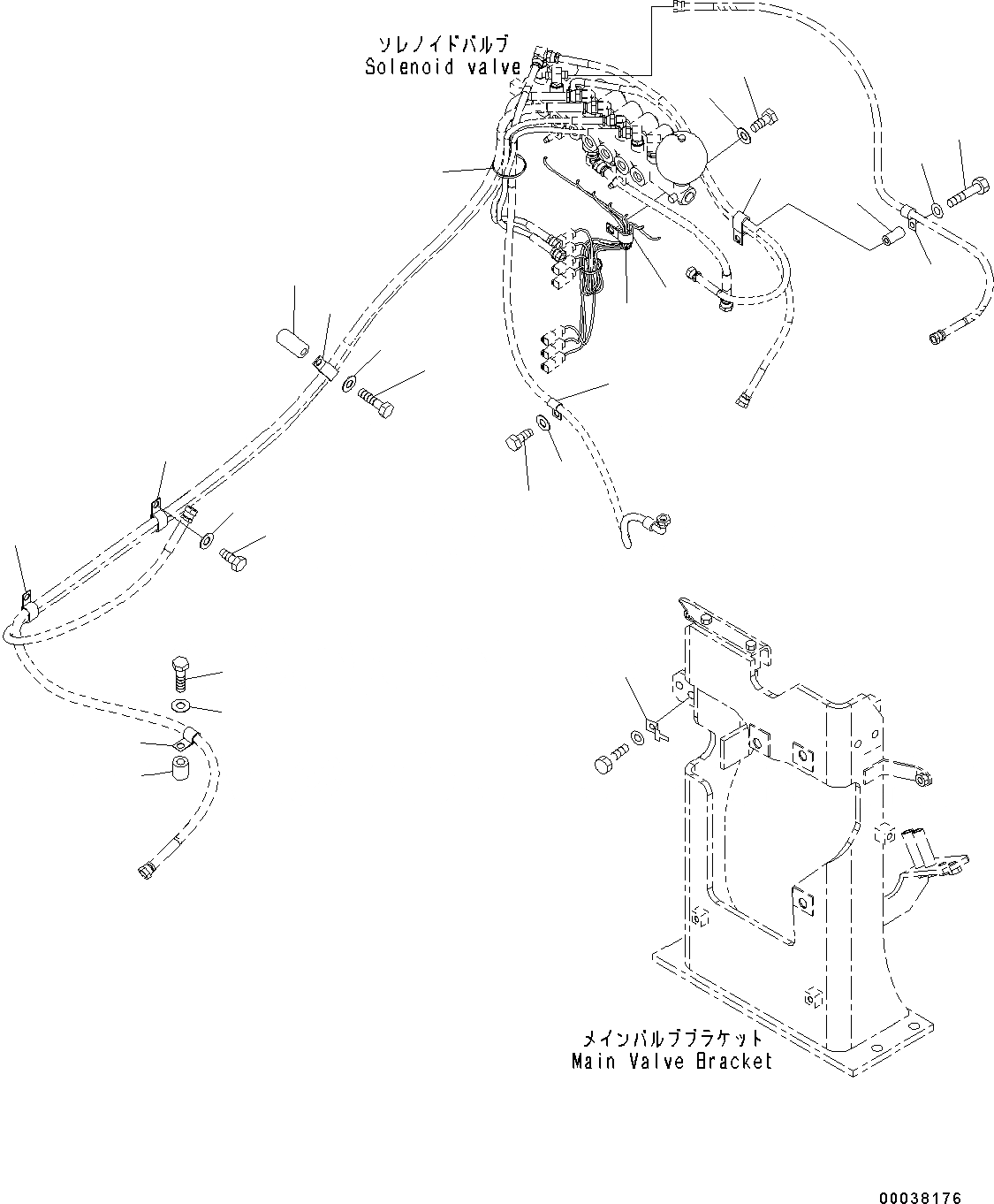 ソレノイドバルブ
Solenoid valve

メインバルブブラケット
Main Valve Bracket

00038176