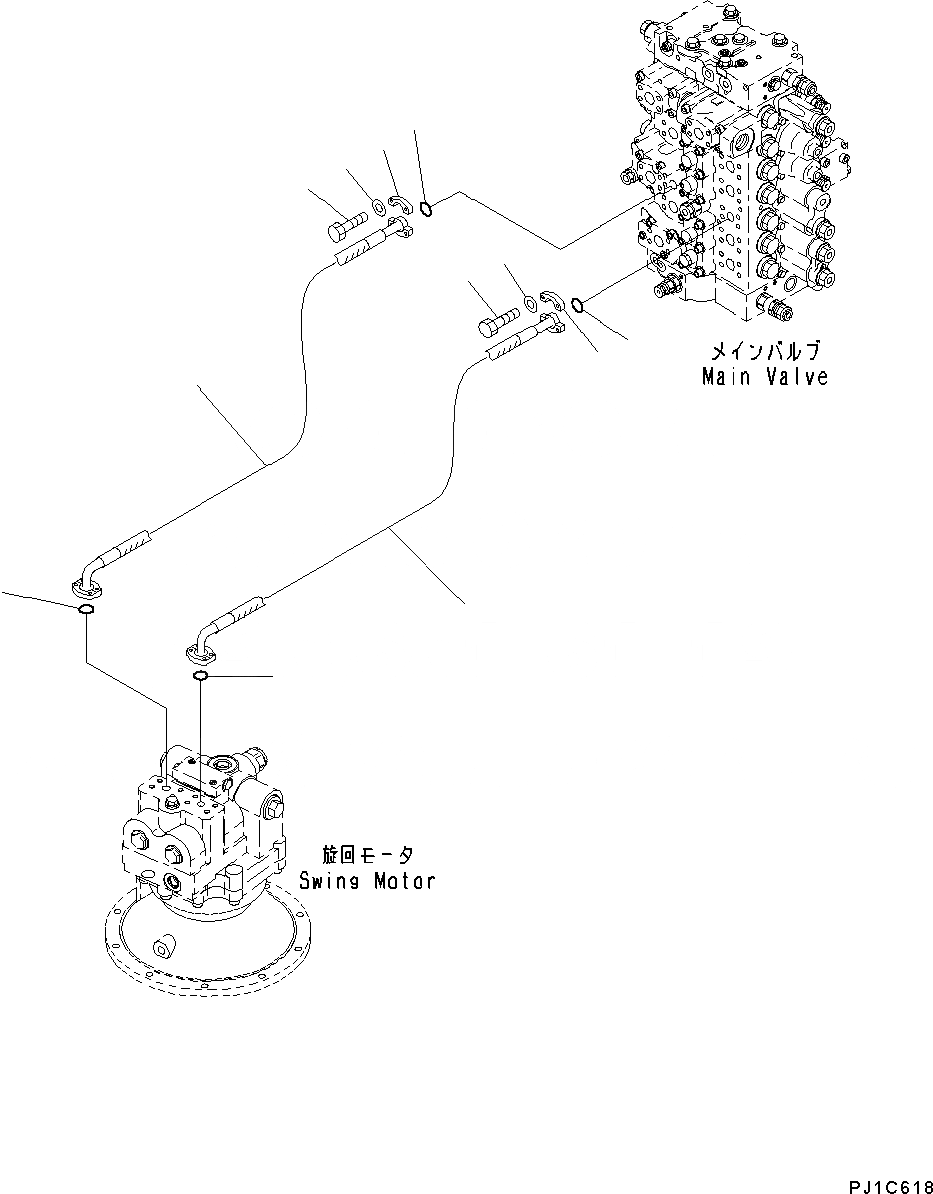 メインバルブ
Main Valve

旋回モータ
Swing Motor

PJ1C618